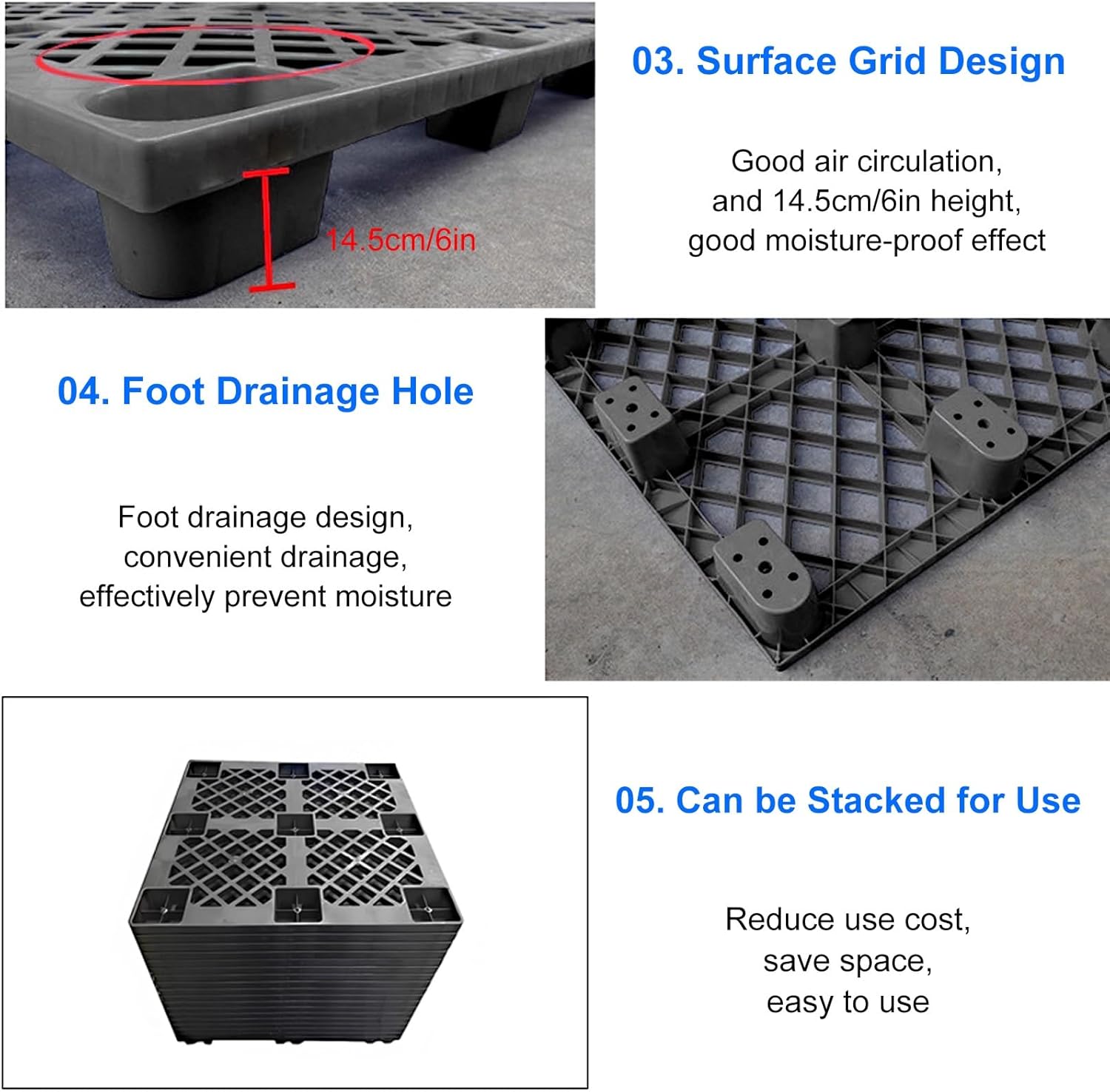 14.5cm/6in

03. Surface Grid Design

Good air circulation, and 14.5cm/6in height, good moisture-proof effect

04. Foot Drainage Hole

Foot drainage design, convenient drainage, effectively prevent moisture

05. Can be Stacked for Use

Reduce use cost, save space, easy to use