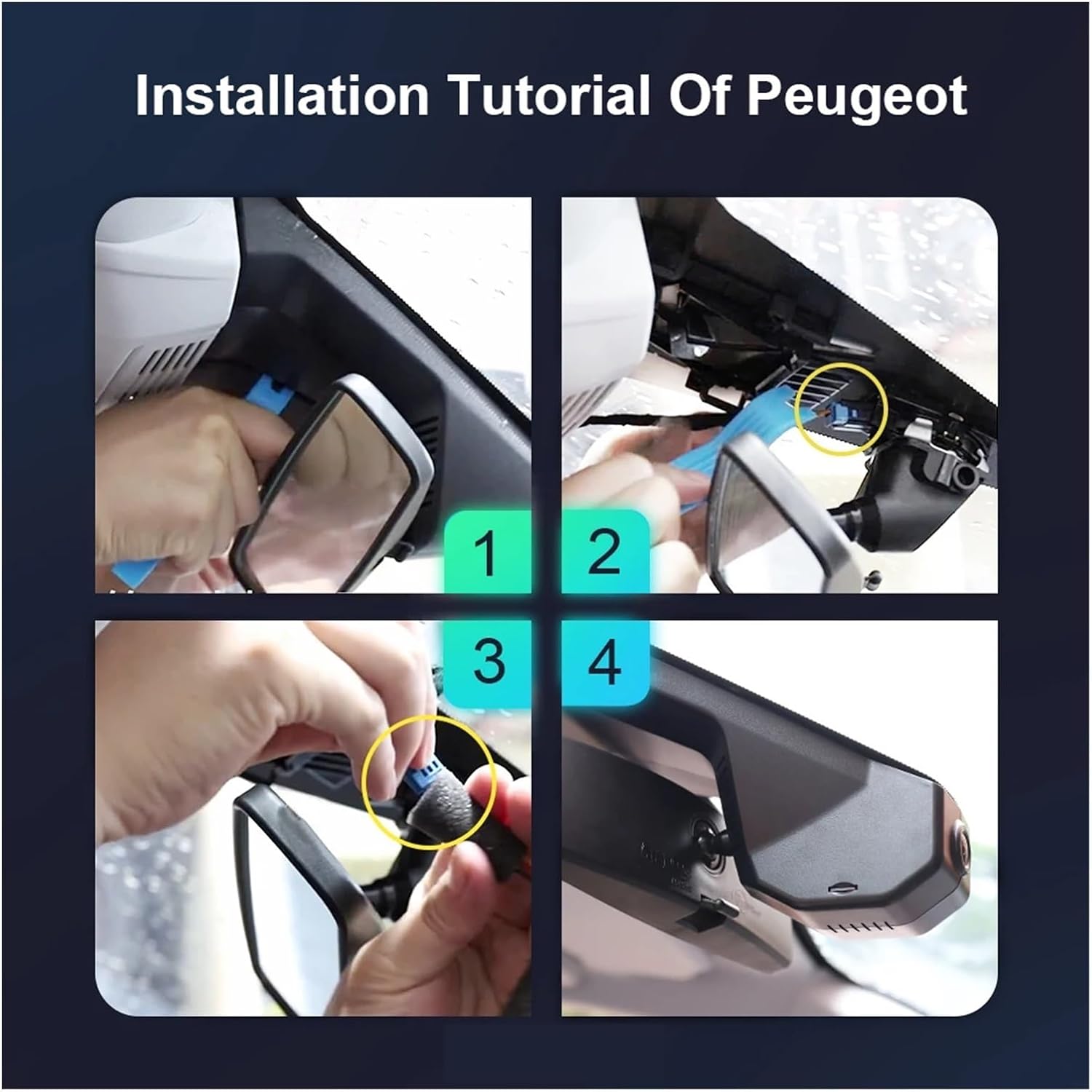 Installation Tutorial Of Peugeot

1

2

3

4