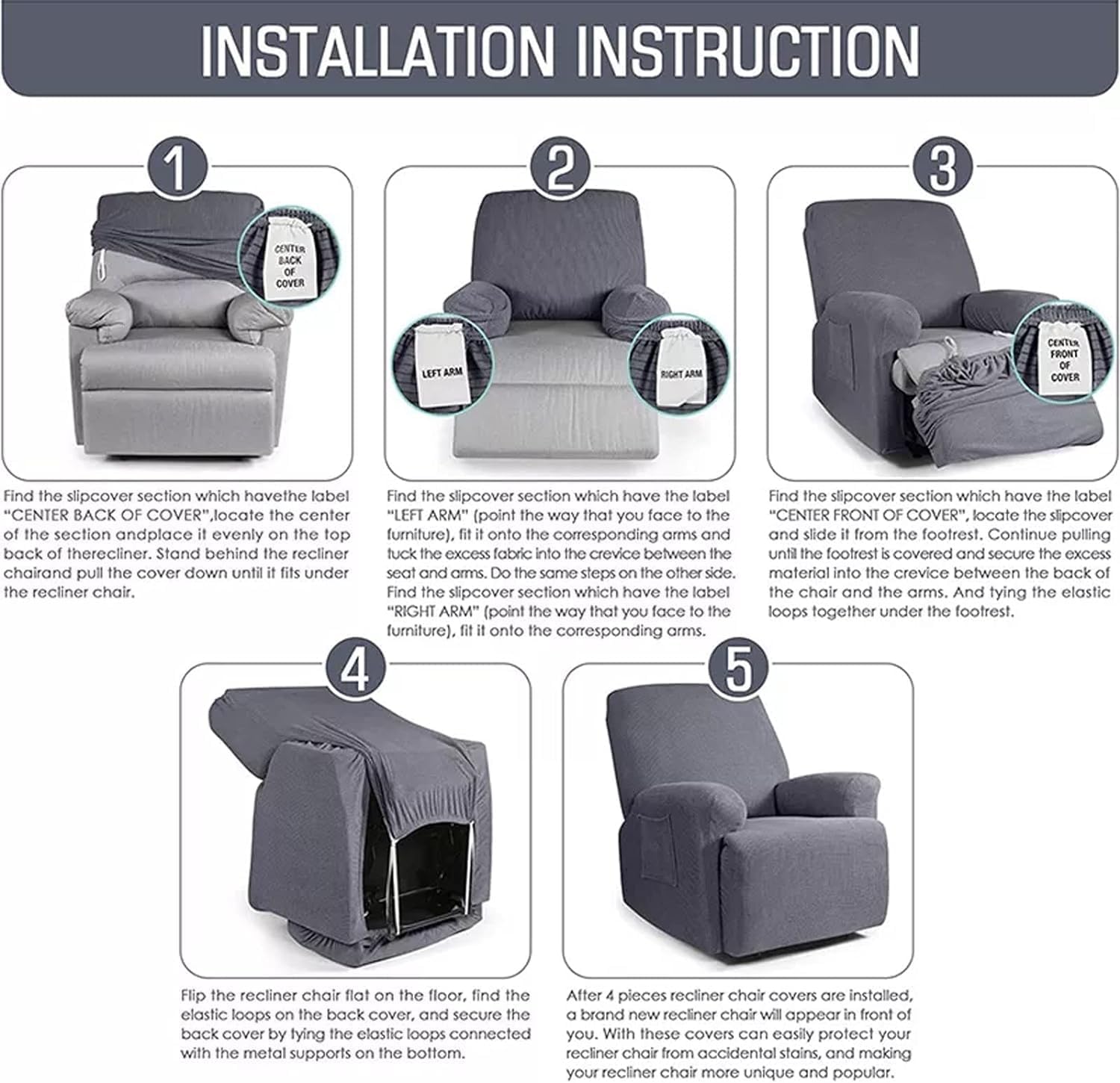 INSTALLATION INSTRUCTION

1

CENTER BACK OF COVER

Find the slipcover section which havethe label "CENTER BACK OF COVER",locate the center of the section andplace it evenly on the top back of therecliner. Stand behind the recliner chairand pull the cover down until it fits under the recliner chair.

2

LEFT ARM

RIGHT ARM

Find the slipcover section which have the label "LEFT ARM" (point the way that you face to the furniture), fit it onto the corresponding arms and tuck the excess fabric into the crevice between the seat and arms. Do the same steps on the other side. Find the slipcover section which have the label "RIGHT ARM" (point the way that you face to the furniture), fit it onto the corresponding arms.

3

CENTER FRONT OF COVER

Find the slipcover section which have the label "CENTER FRONT OF COVER", locate the slipcover and slide it from the footrest. Continue pulling until the footrest is covered and secure the excess material into the crevice between the back of the chair and the arms. And tying the elastic loops together under the footrest.

4

Flip the recliner chair flat on the floor, find the elastic loops on the back cover, and secure the back cover by tying the elastic loops connected with the metal supports on the bottom.

5

After 4 pieces recliner chair covers are installed, a brand new recliner chair will appear in front of you. With these covers can easily protect your recliner chair from accidental stains, and making your recliner chair more unique and popular.