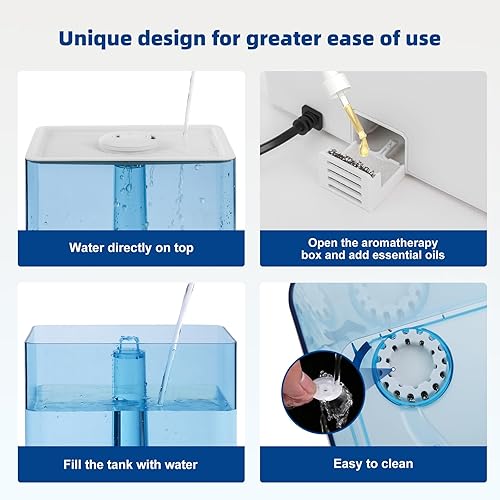 Unique design for greater ease of use

Water directly on top

Open the aromatherapy box and add essential oils

Fill the tank with water

Easy to clean