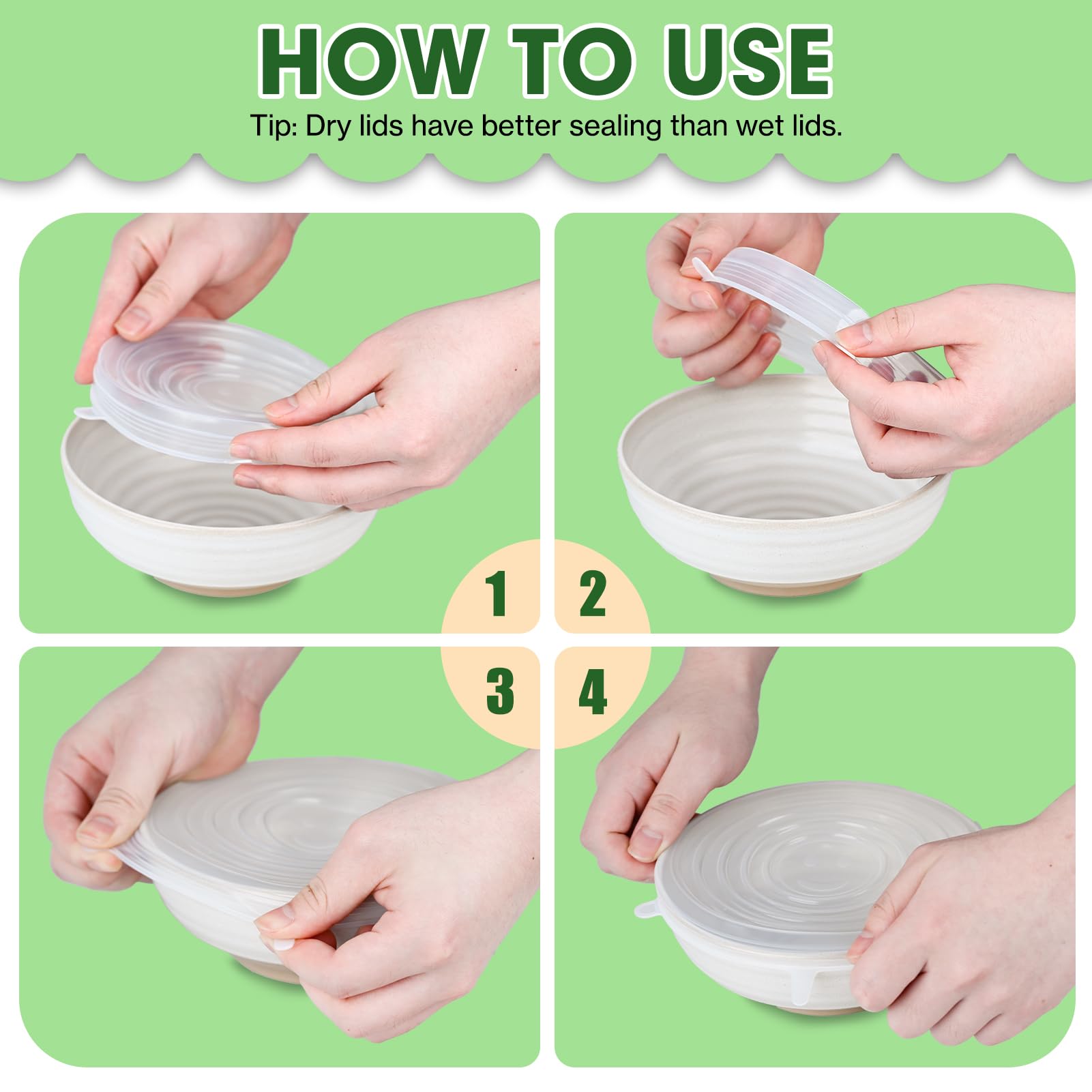 HOW TO USE

Tip: Dry lids have better sealing than wet lids.

1

2

3

4