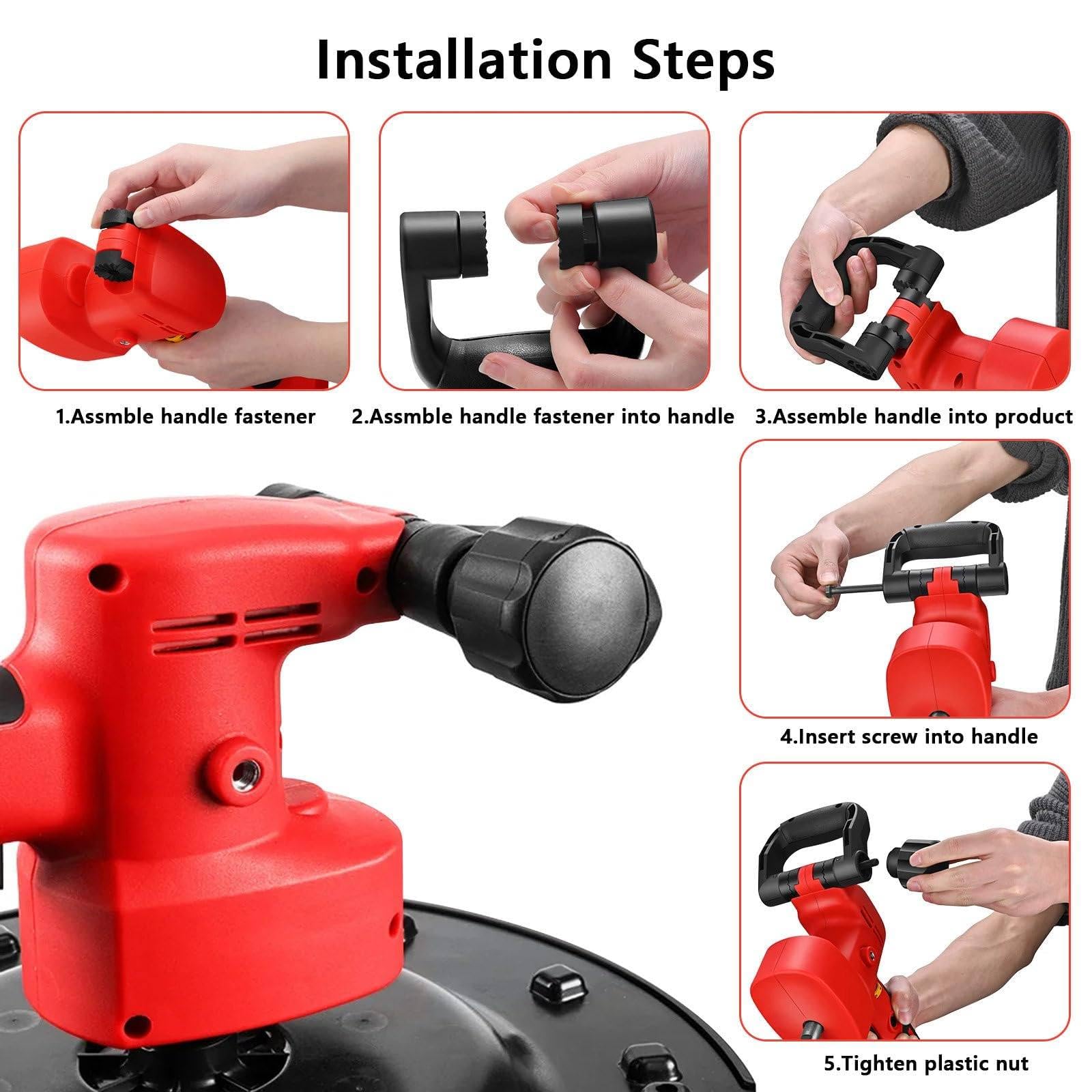 Installation Steps

1.Assmble handle fastener

2.Assmble handle fastener into handle

3.Assemble handle into product

4.Insert screw into handle

5.Tighten plastic nut