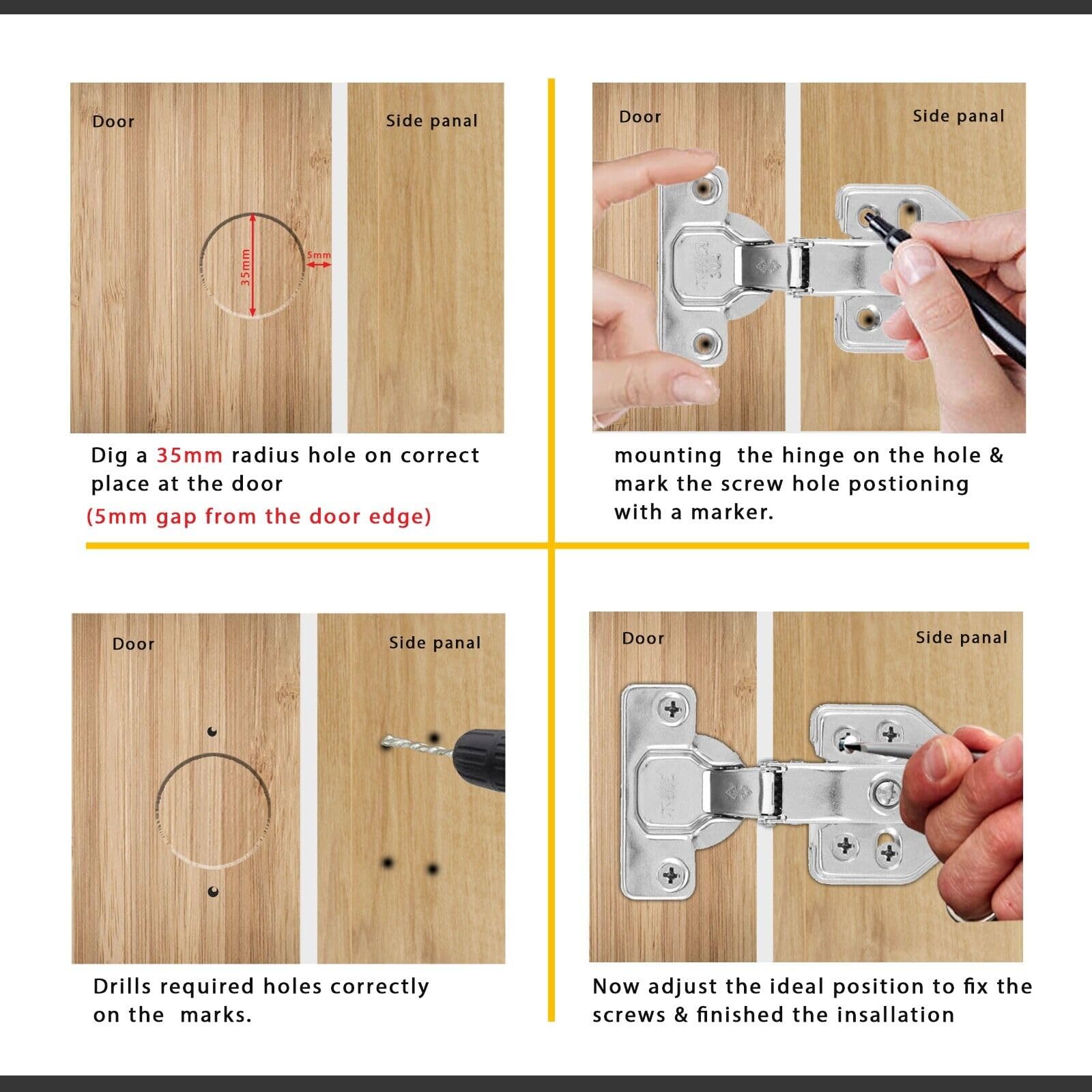 Door

Side panal

35mm

5mm

Dig a 35mm radius hole on correct place at the door

(5mm gap from the door edge)

Door

Side panal

mounting the hinge on the hole & mark the screw hole postioning with a marker.

Door

Side panal

Drills required holes correctly on the marks.

Door

Side panal

Now adjust the ideal position to fix the screws & finished the insallation