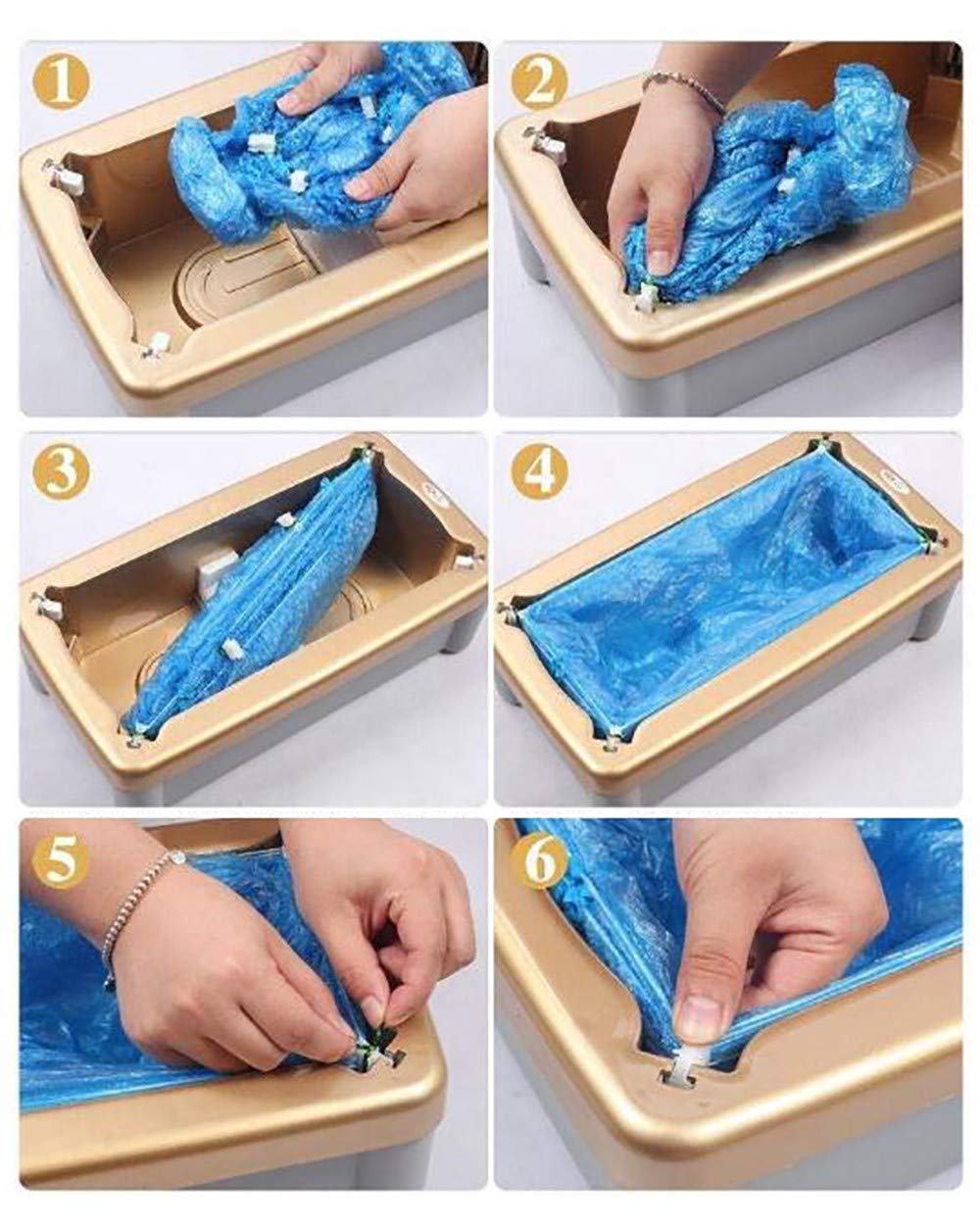 1

2

3

4

5

6