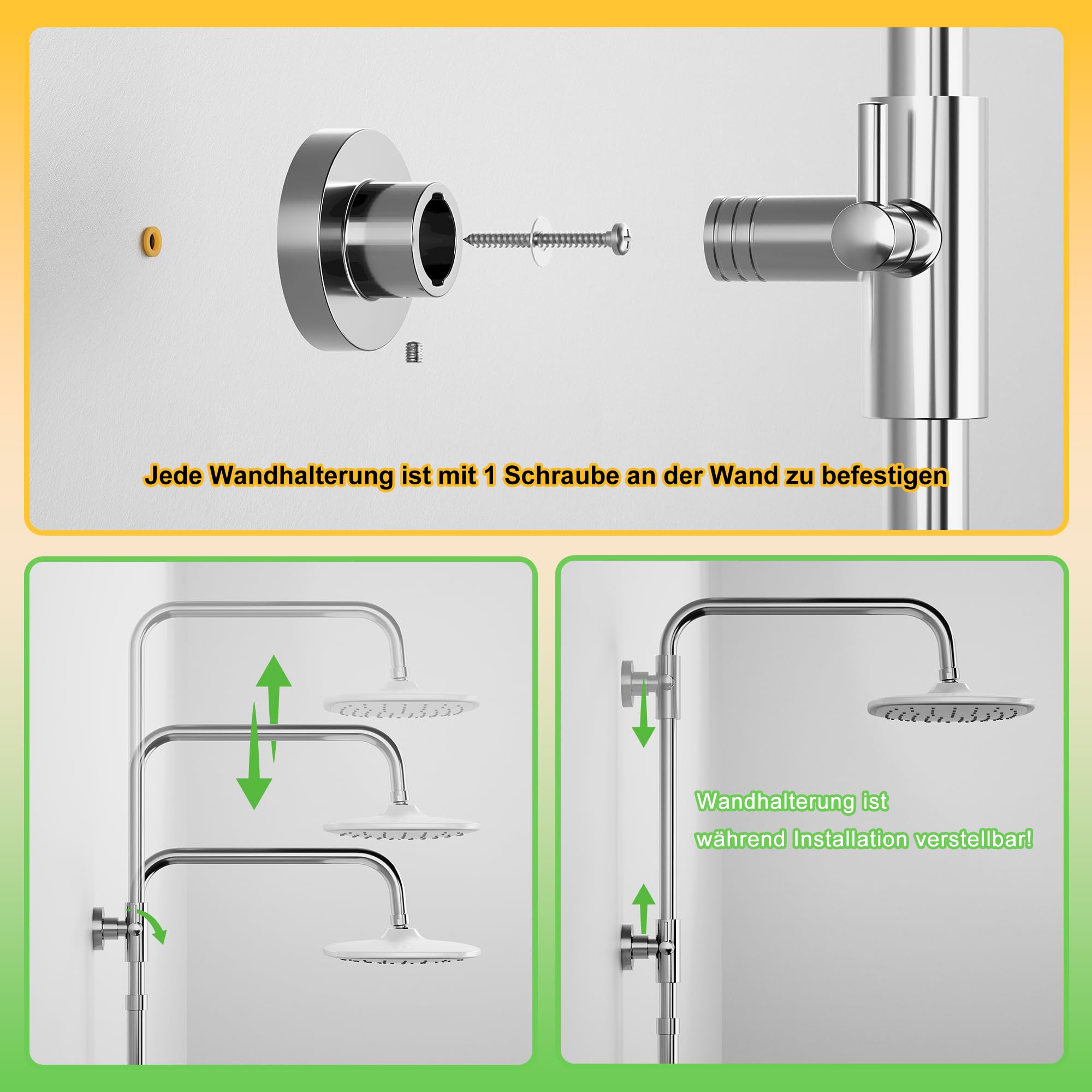 Jede Wandhalterung ist mit 1 Schraube an der Wand zu befestigen

Wandhalterung ist während Installation verstellbar!