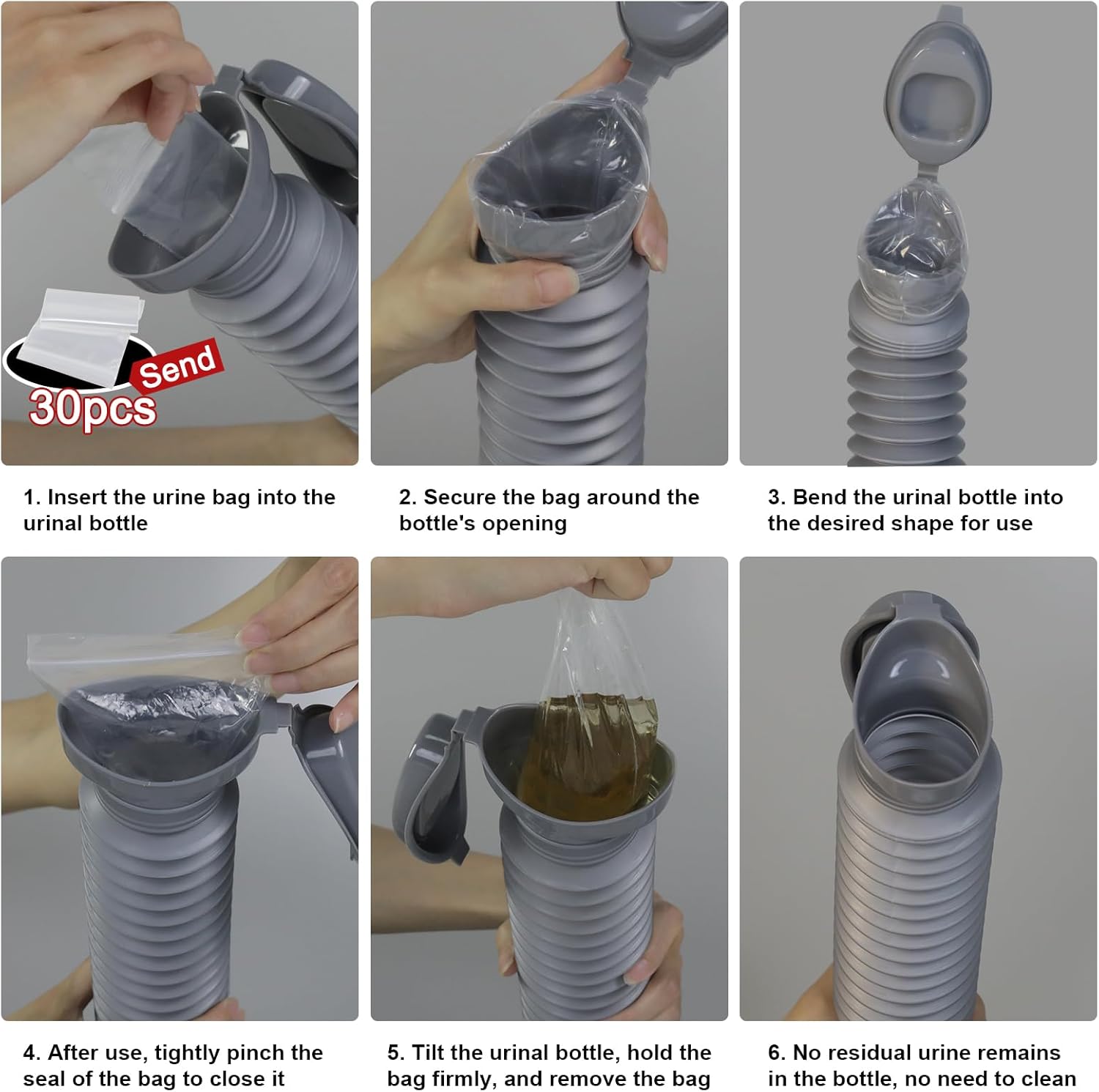 Send
30pcs

1. Insert the urine bag into the urinal bottle

2. Secure the bag around the bottle's opening

3. Bend the urinal bottle into the desired shape for use

4. After use, tightly pinch the seal of the bag to close it

5. Tilt the urinal bottle, hold the bag firmly, and remove the bag

6. No residual urine remains in the bottle, no need to clean