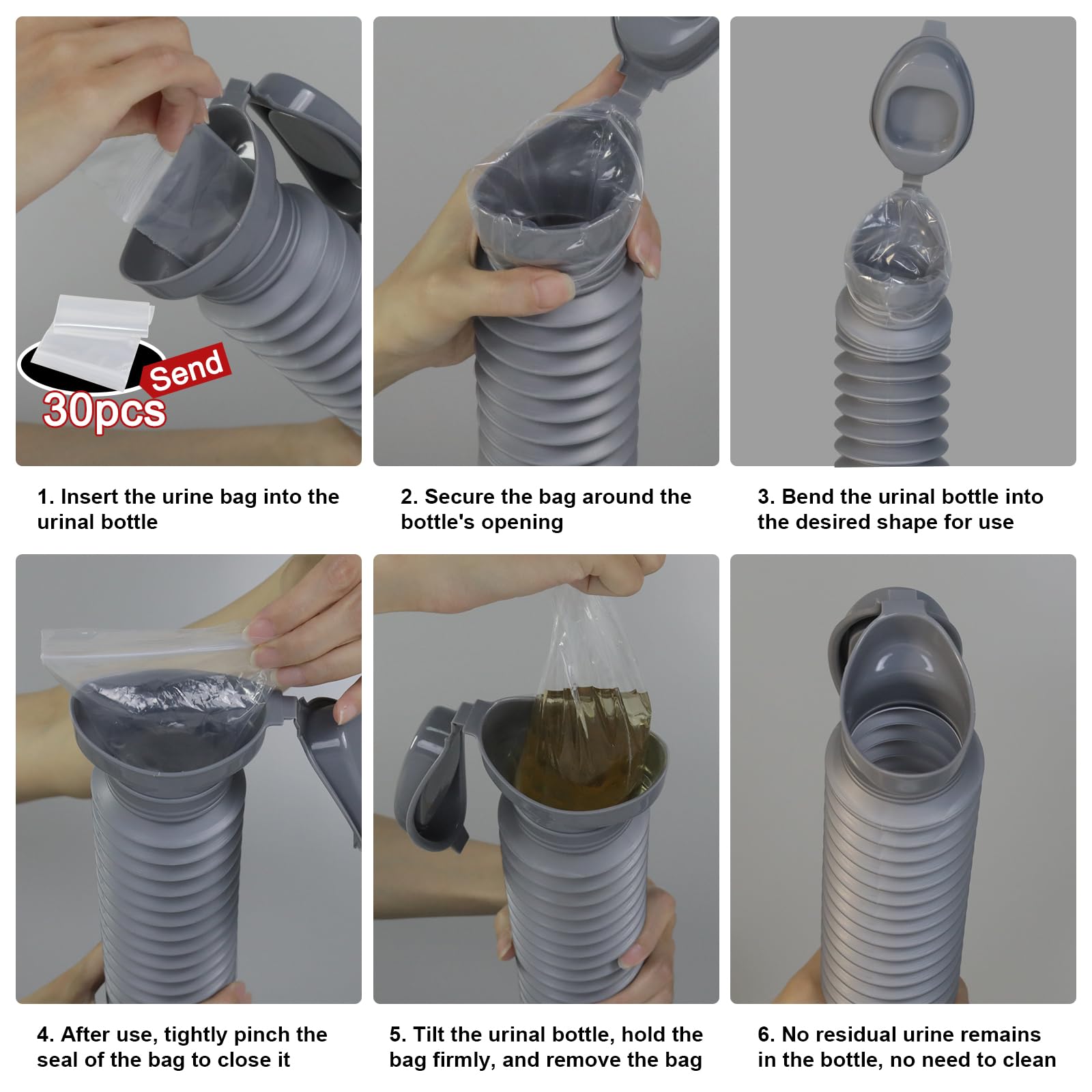 Send
30pcs

1. Insert the urine bag into the urinal bottle

2. Secure the bag around the bottle's opening

3. Bend the urinal bottle into the desired shape for use

4. After use, tightly pinch the seal of the bag to close it

5. Tilt the urinal bottle, hold the bag firmly, and remove the bag

6. No residual urine remains in the bottle, no need to clean