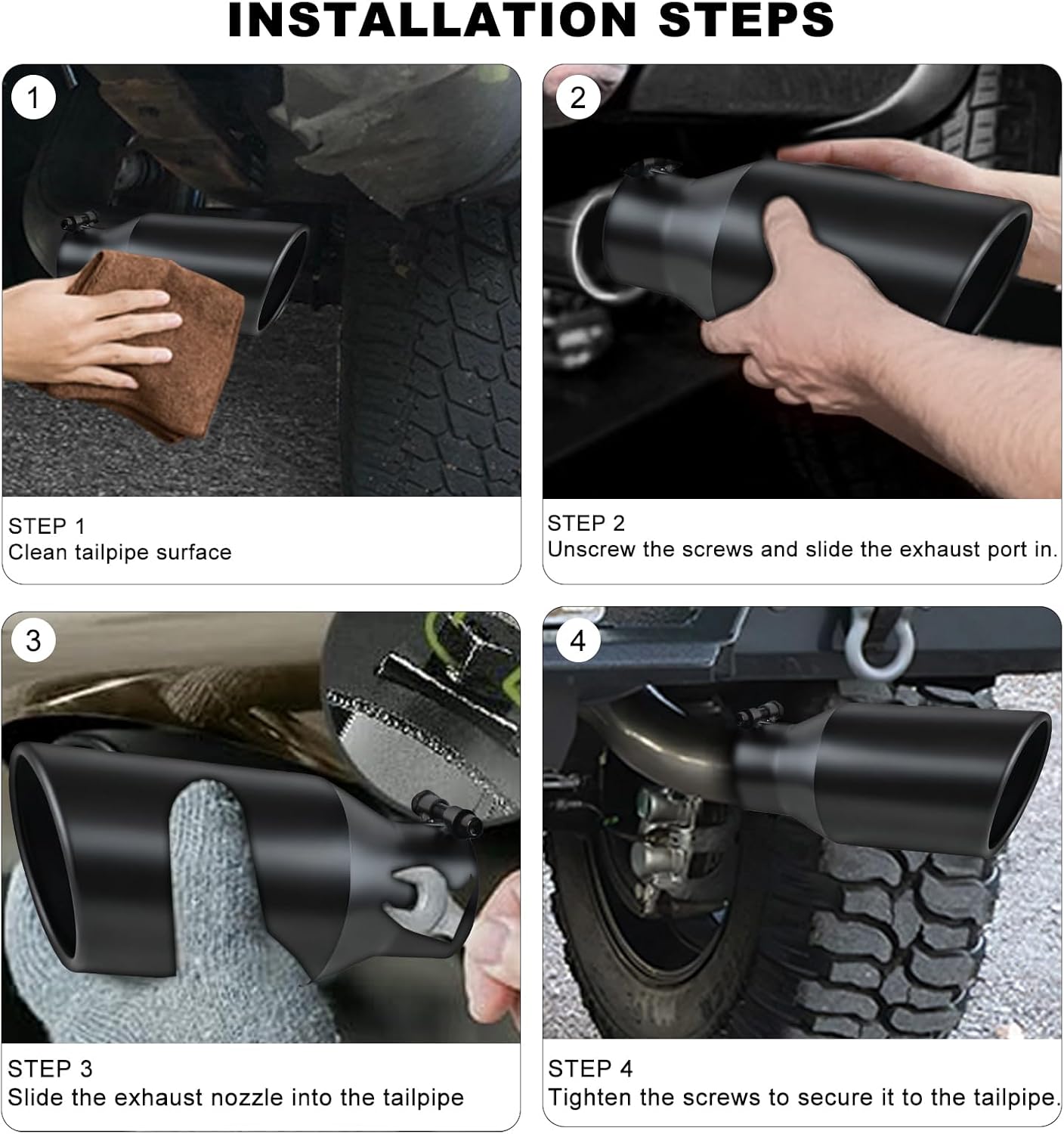 INSTALLATION STEPS

1

STEP 1
Clean tailpipe surface

2

STEP 2
Unscrew the screws and slide the exhaust port in.

3

STEP 3
Slide the exhaust nozzle into the tailpipe

4

STEP 4
Tighten the screws to secure it to the tailpipe.