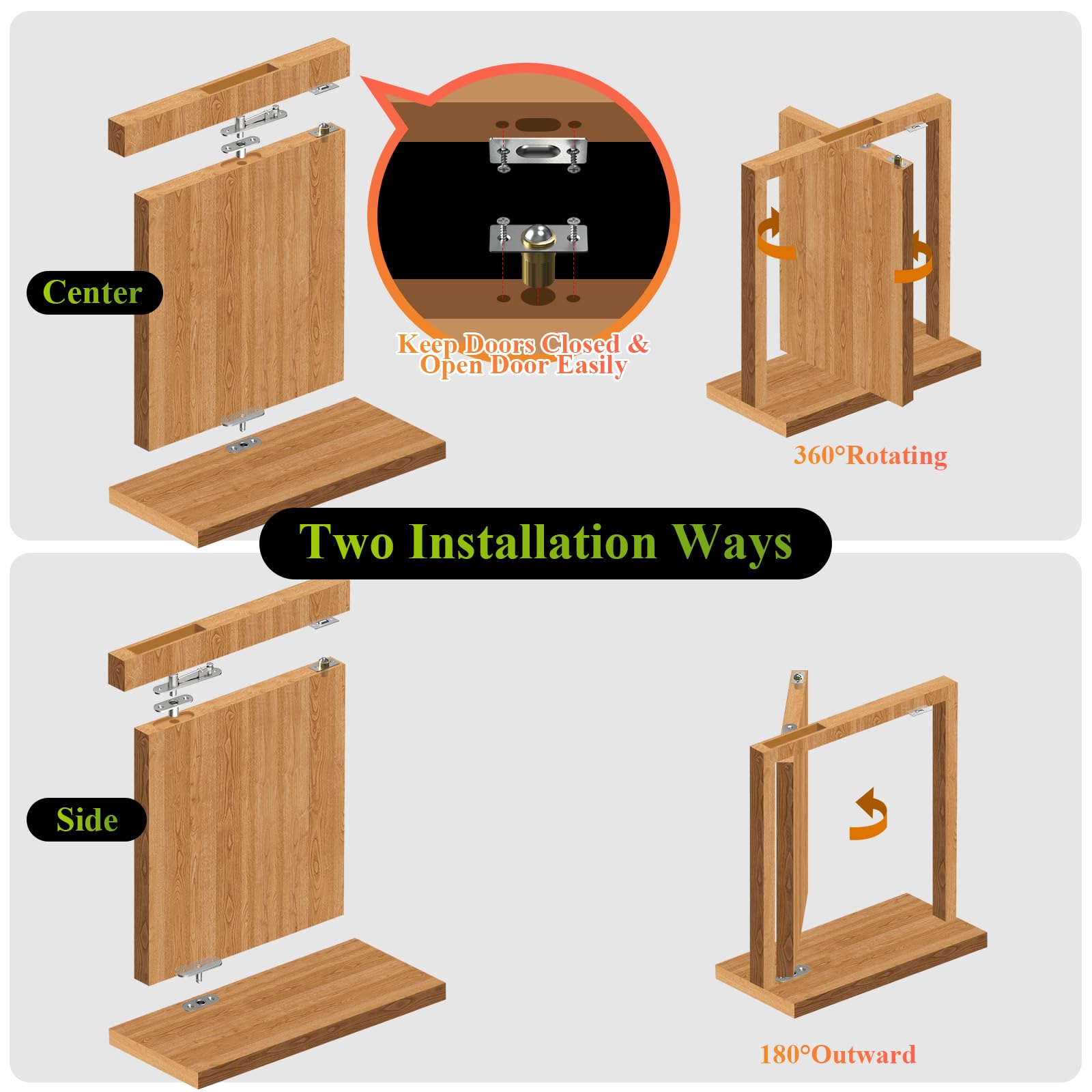 Center

Keep Doors Closed & Open Door Easily

360°Rotating

Two Installation Ways

Side

180°Outward