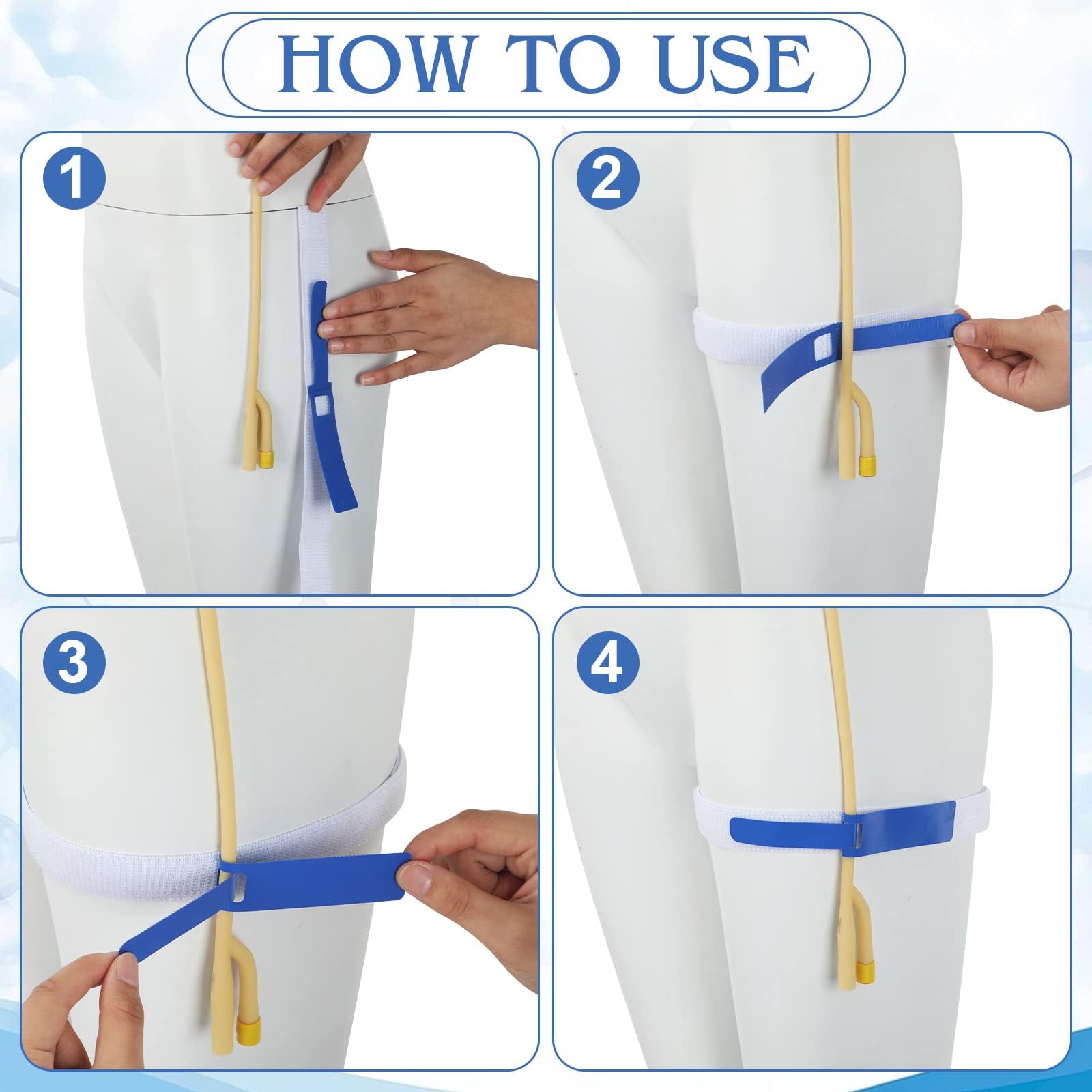 HOW TO USE

1

2

3

4