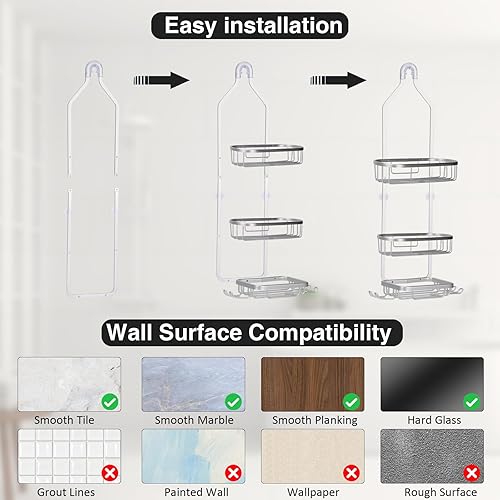 Easy installation

Wall Surface Compatibility

Smooth Tile

Smooth Marble

Smooth Planking

Hard Glass

Grout Lines

Painted Wall

Wallpaper

Rough Surface