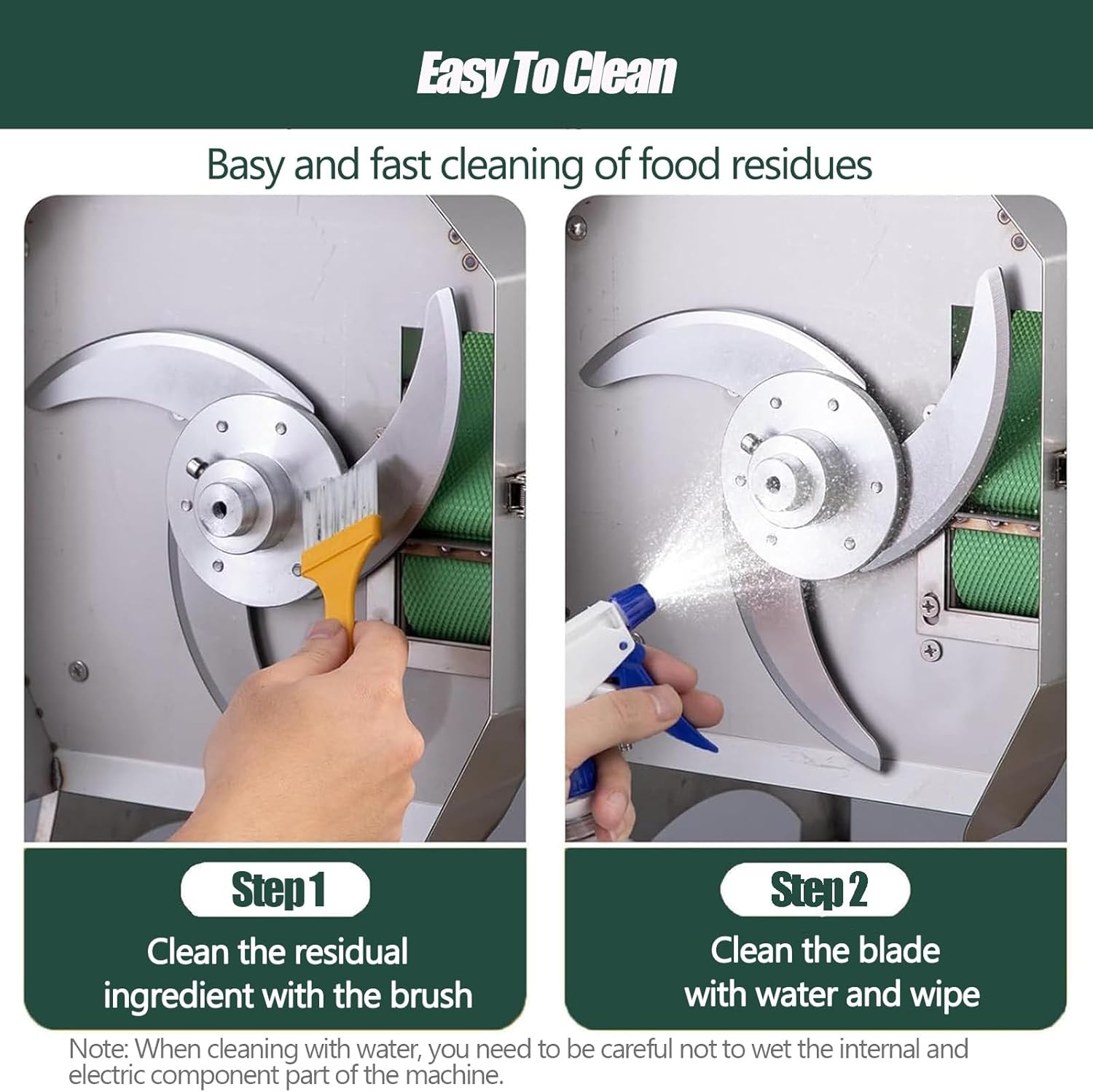 Easy To Clean

Basy and fast cleaning of food residues

Step 1

Clean the residual ingredient with the brush

Step 2

Clean the blade with water and wipe

Note: When cleaning with water, you need to be careful not to wet the internal and electric component part of the machine.