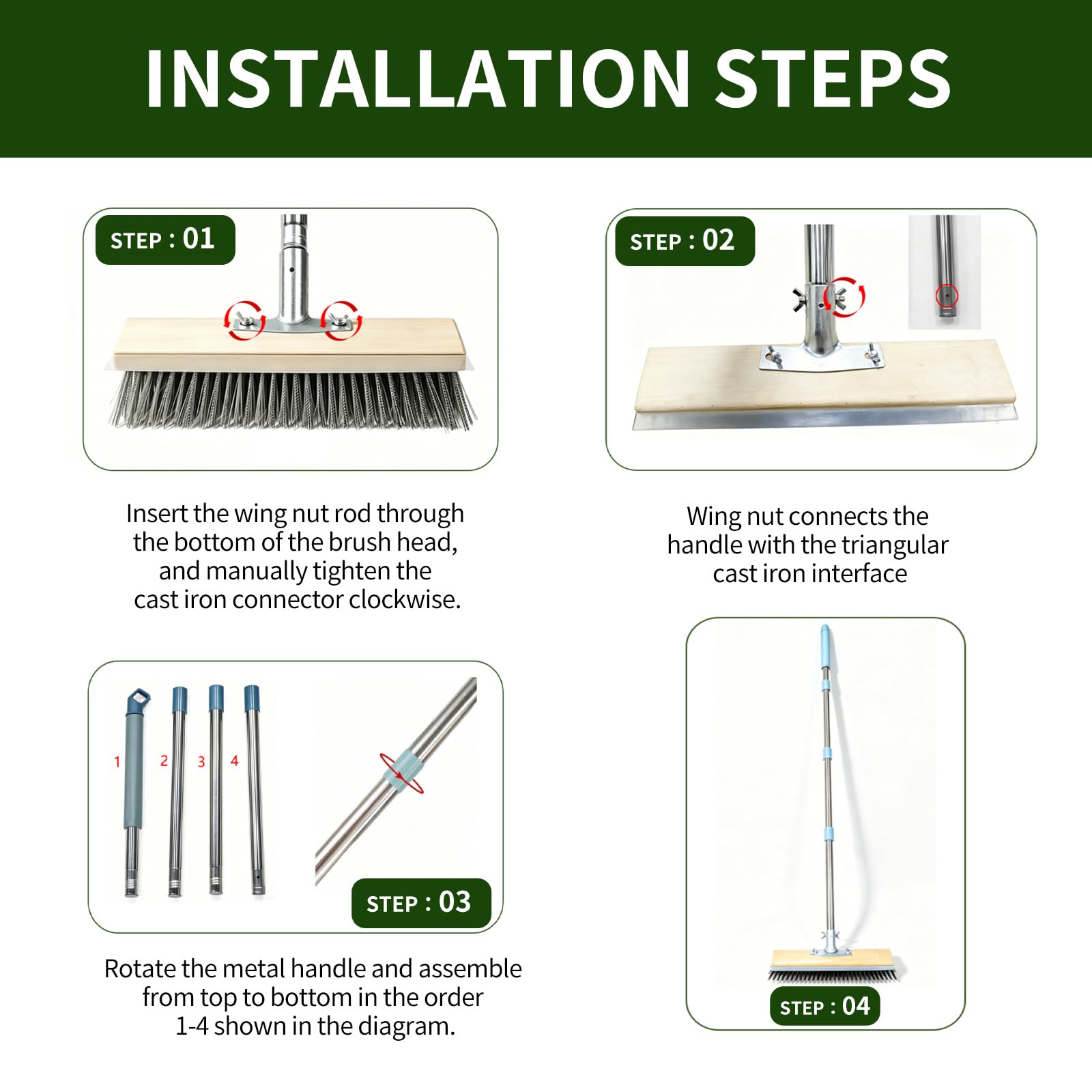 INSTALLATION STEPS

STEP : 01

Insert the wing nut rod through the bottom of the brush head, and manually tighten the cast iron connector clockwise.

STEP : 02

Wing nut connects the handle with the triangular cast iron interface

1 2 3 4

STEP : 03

Rotate the metal handle and assemble from top to bottom in the order 1-4 shown in the diagram.

STEP : 04