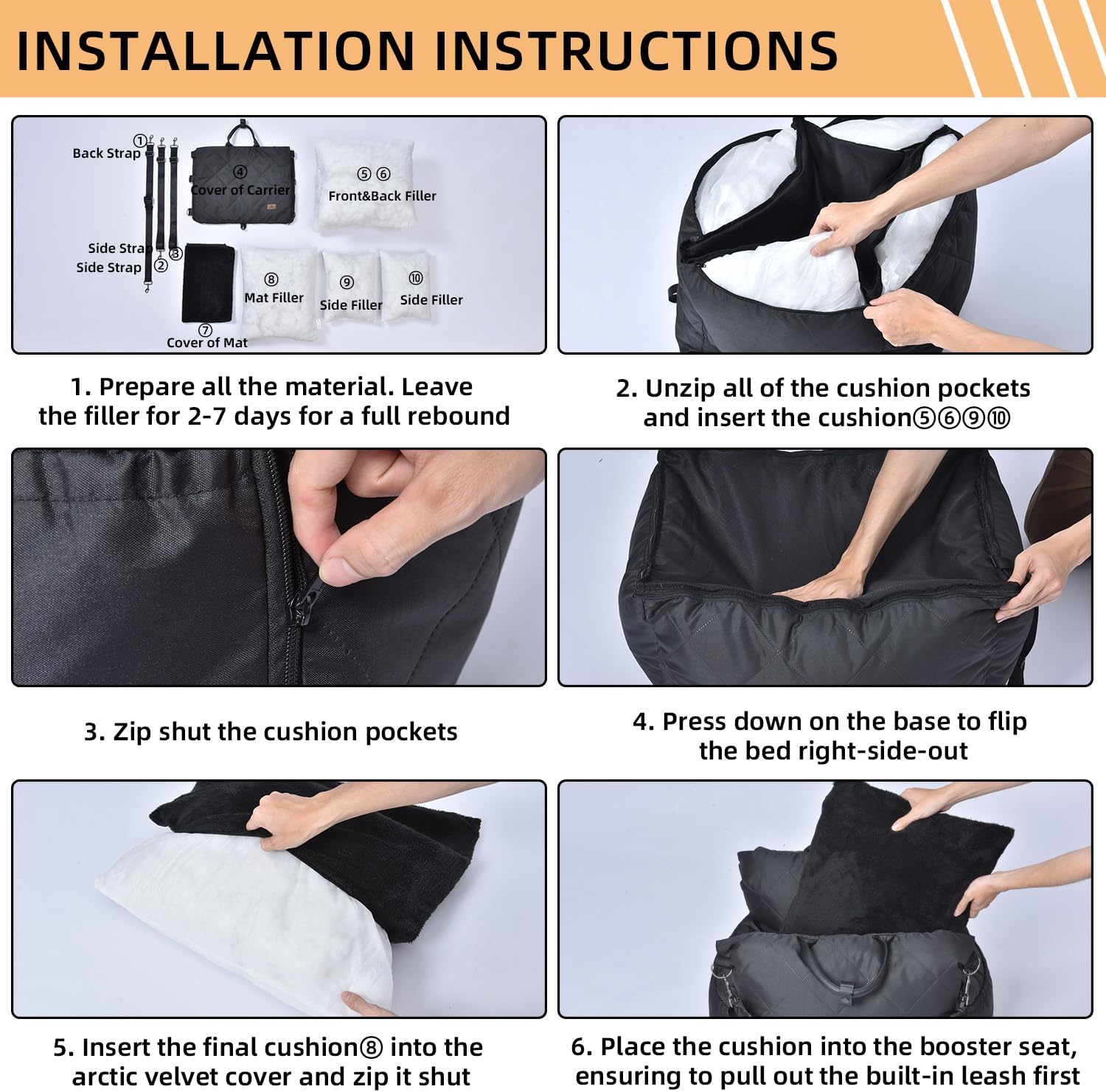 INSTALLATION INSTRUCTIONS

①
Back Strap
④
Cover of Carrier
⑤ ⑥
Front&Back Filler
Side Strap ③
Side Strap ②
⑧
Mat Filler
⑨
Side Filler
⑩
Side Filler
⑦
Cover of Mat

1. Prepare all the material. Leave the filler for 2-7 days for a full rebound

2. Unzip all of the cushion pockets and insert the cushion⑤⑥⑨⑩

3. Zip shut the cushion pockets

4. Press down on the base to flip the bed right-side-out

5. Insert the final cushion⑧ into the arctic velvet cover and zip it shut

6. Place the cushion into the booster seat, ensuring to pull out the built-in leash first