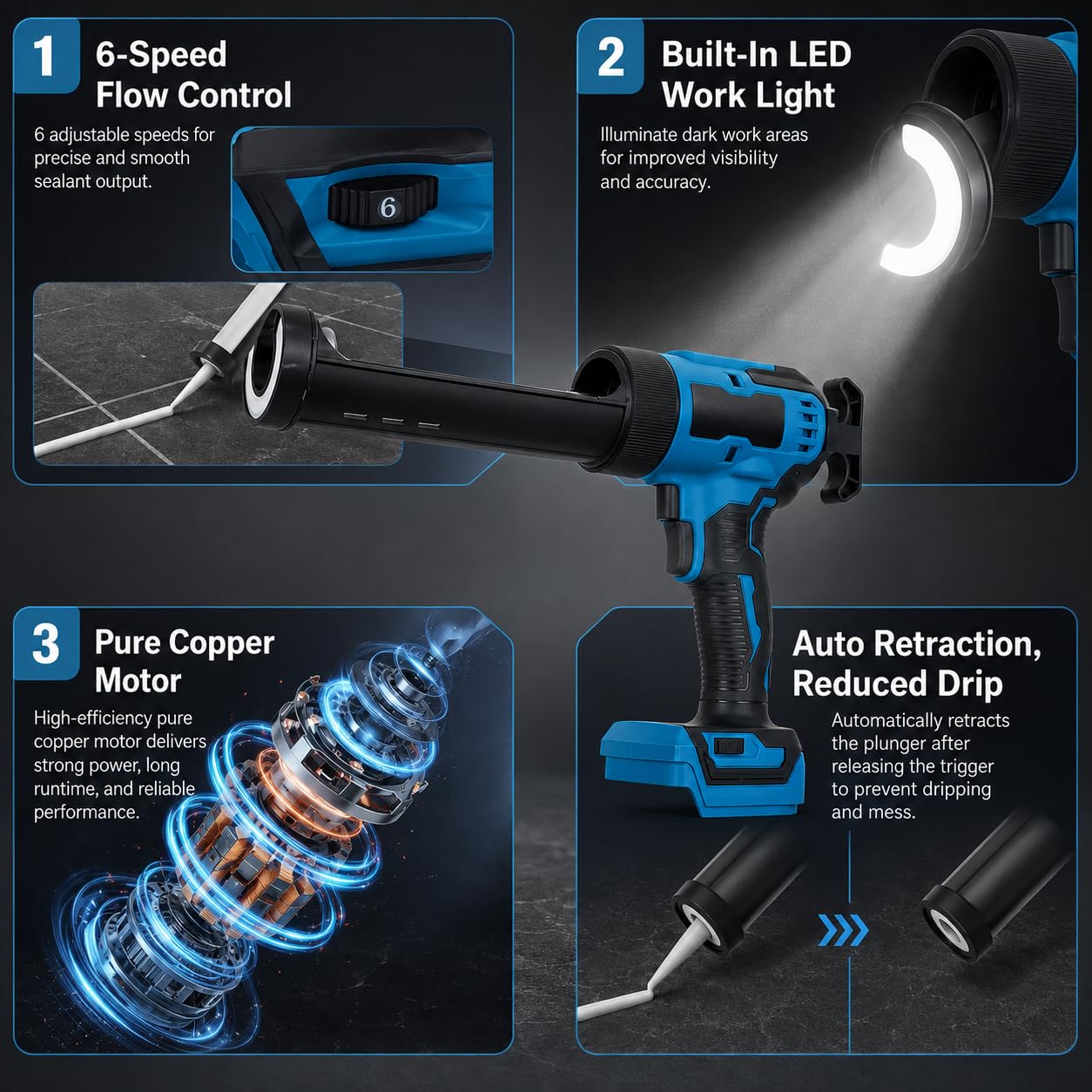 1 6-Speed Flow Control

6 adjustable speeds for precise and smooth sealant output.

6

2 Built-In LED Work Light

Illuminate dark work areas for improved visibility and accuracy.

3 Pure Copper Motor

High-efficiency pure copper motor delivers strong power, long runtime, and reliable performance.

Auto Retraction, Reduced Drip

Automatically retracts the plunger after releasing the trigger to prevent dripping and mess.