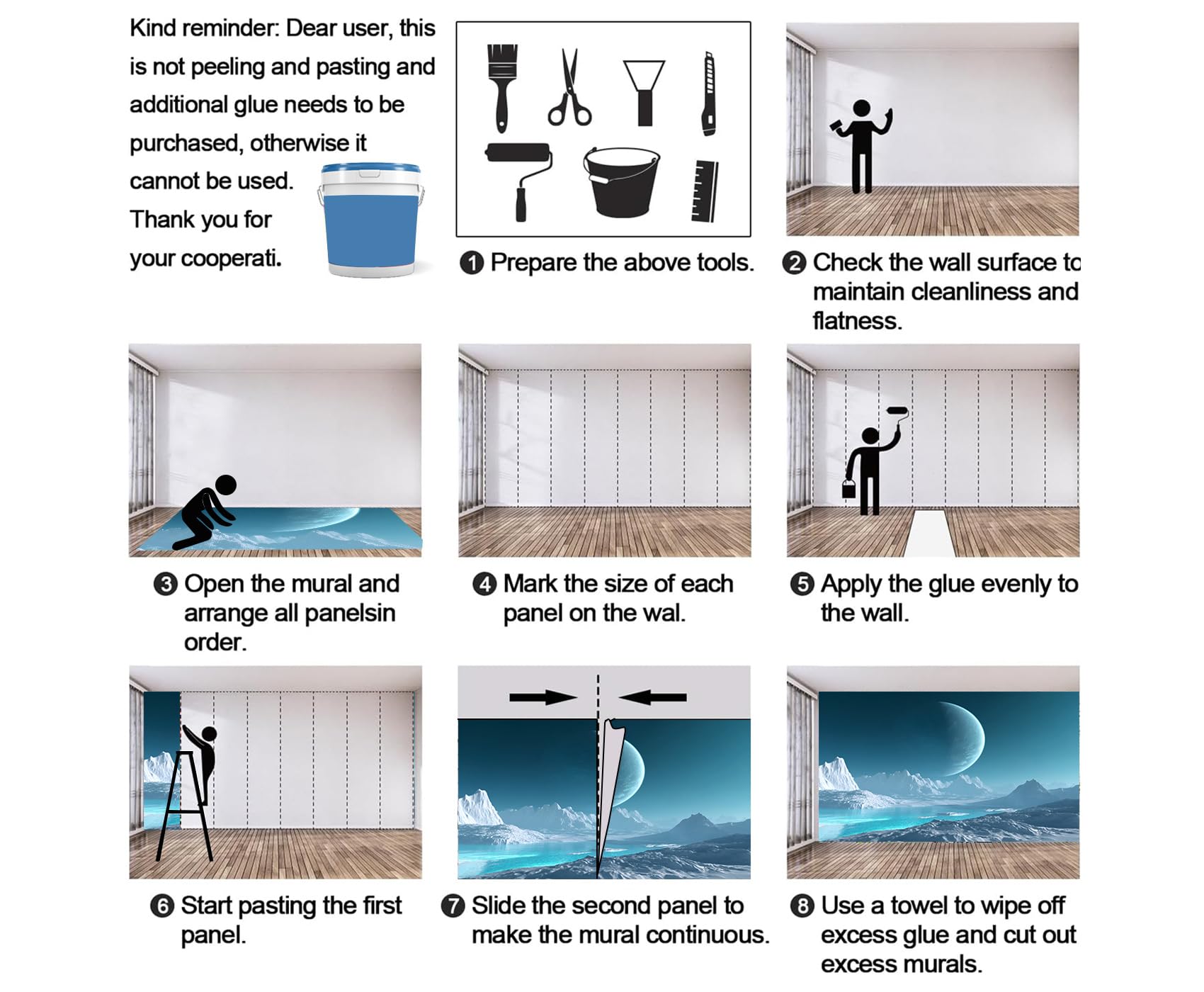 Kind reminder: Dear user, this is not peeling and pasting and additional glue needs to be purchased, otherwise it cannot be used. Thank you for your cooperati.

❶ Prepare the above tools.

❷ Check the wall surface to maintain cleanliness and flatness.

❸ Open the mural and arrange all panelsin order.

❹ Mark the size of each panel on the wal.

❺ Apply the glue evenly to the wall.

❻ Start pasting the first panel.

❼ Slide the second panel to make the mural continuous.

❽ Use a towel to wipe off excess glue and cut out excess murals.