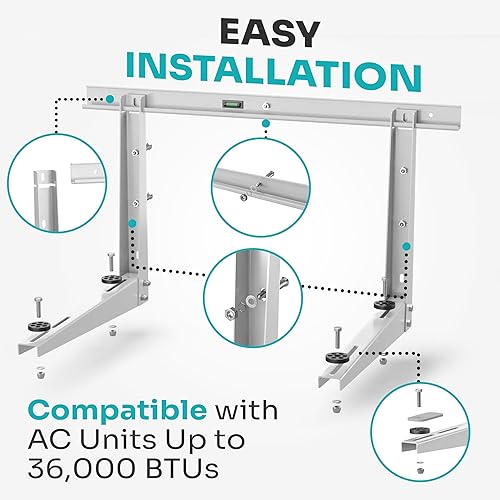 EASY
INSTALLATION

Compatible with AC Units Up to 36,000 BTUs