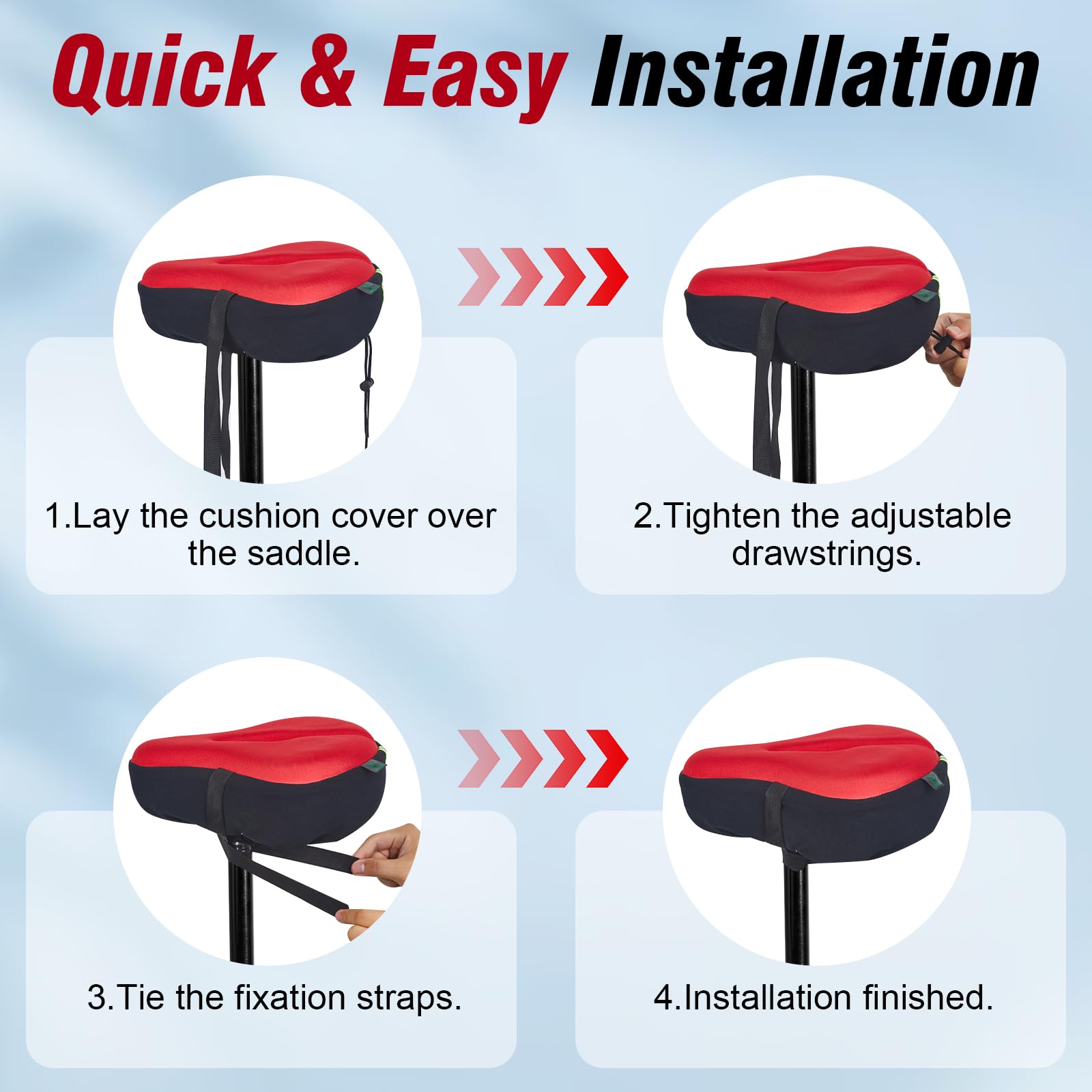 Quick & Easy Installation

1.Lay the cushion cover over the saddle.

2.Tighten the adjustable drawstrings.

3.Tie the fixation straps.

4.Installation finished.