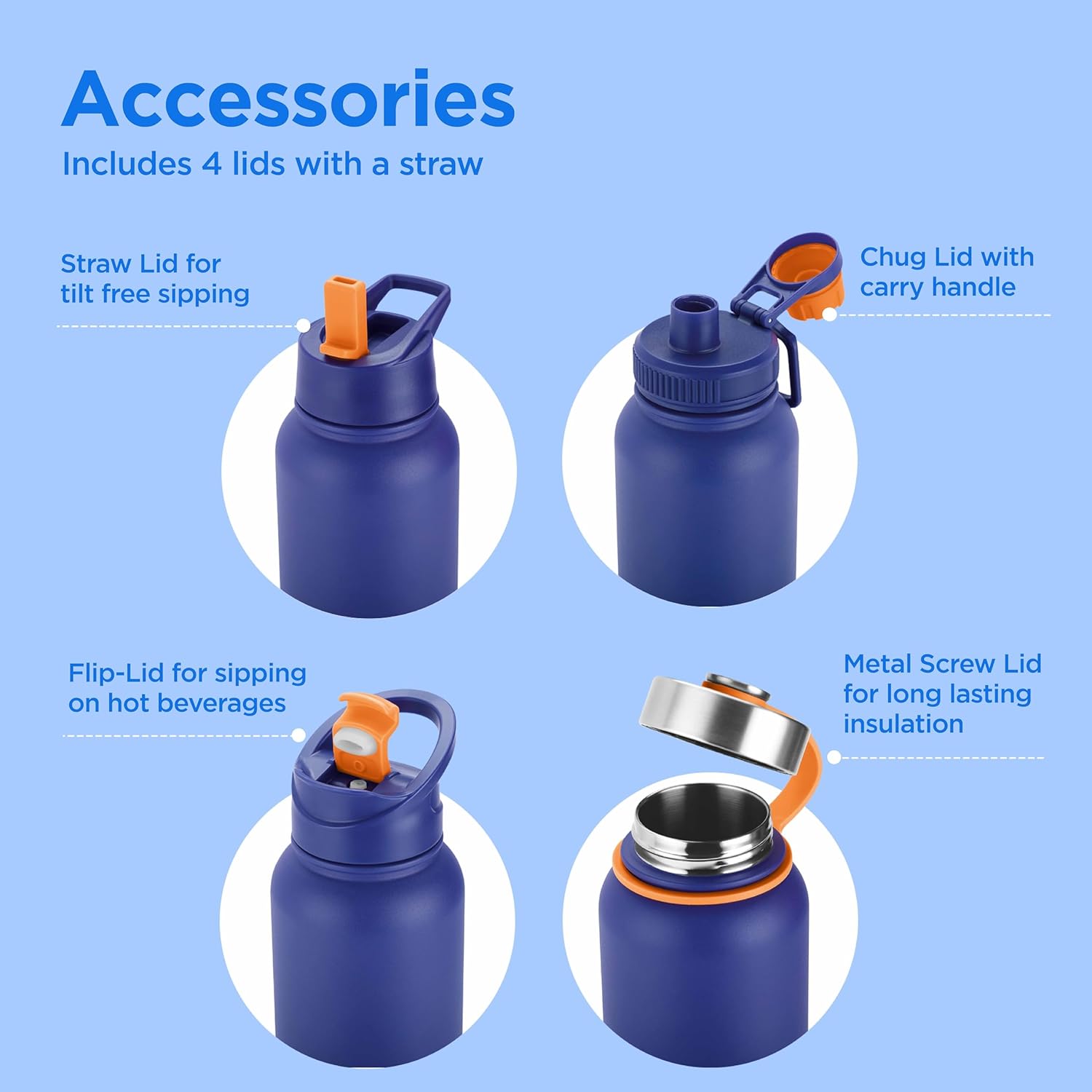 Accessories
Includes 4 lids with a straw

Straw Lid for tilt free sipping

Chug Lid with carry handle

Flip-Lid for sipping on hot beverages

Metal Screw Lid for long lasting insulation