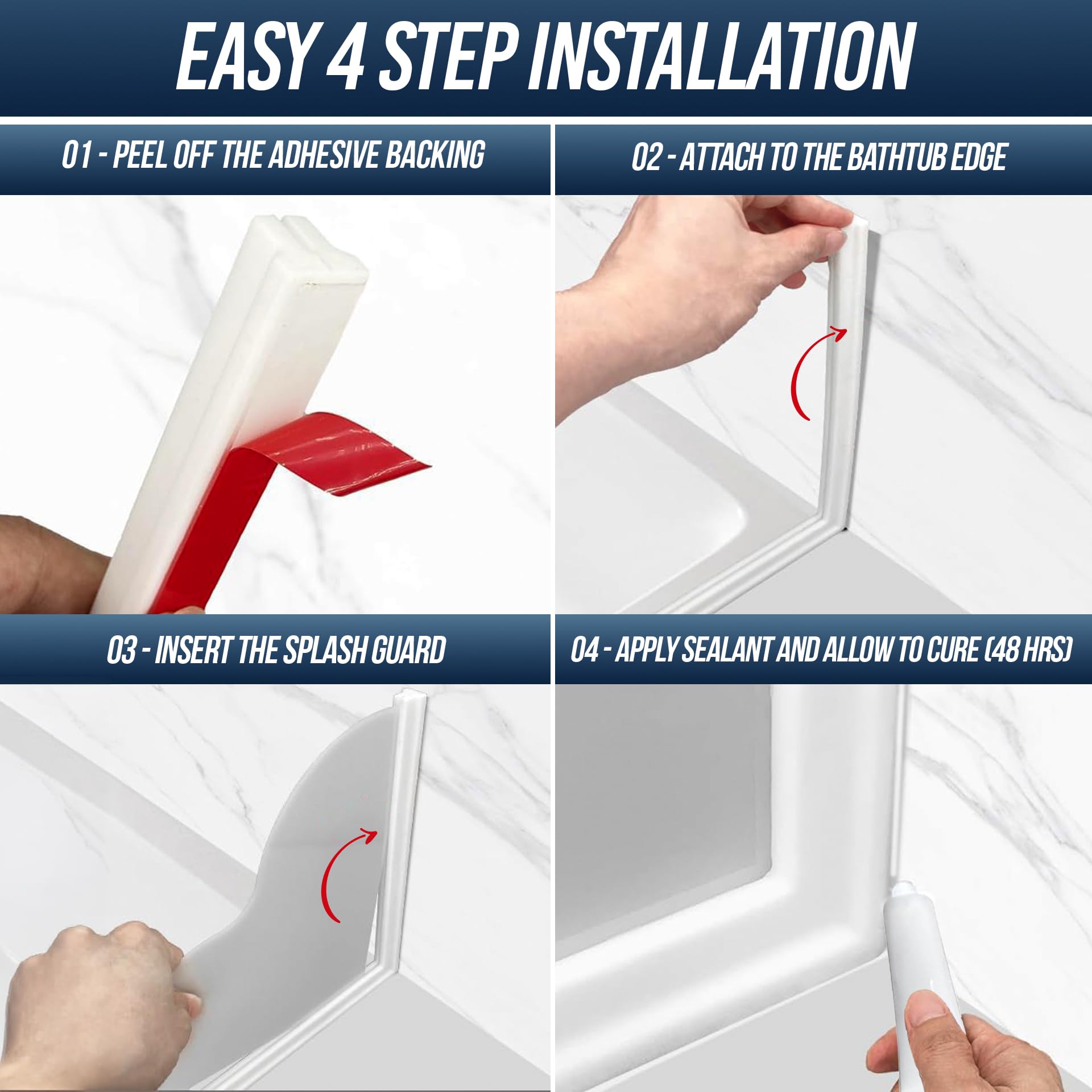 EASY 4 STEP INSTALLATION

01 - PEEL OFF THE ADHESIVE BACKING

02 - ATTACH TO THE BATHTUB EDGE

03 - INSERT THE SPLASH GUARD

04 - APPLY SEALANT AND ALLOW TO CURE (48 HRS)