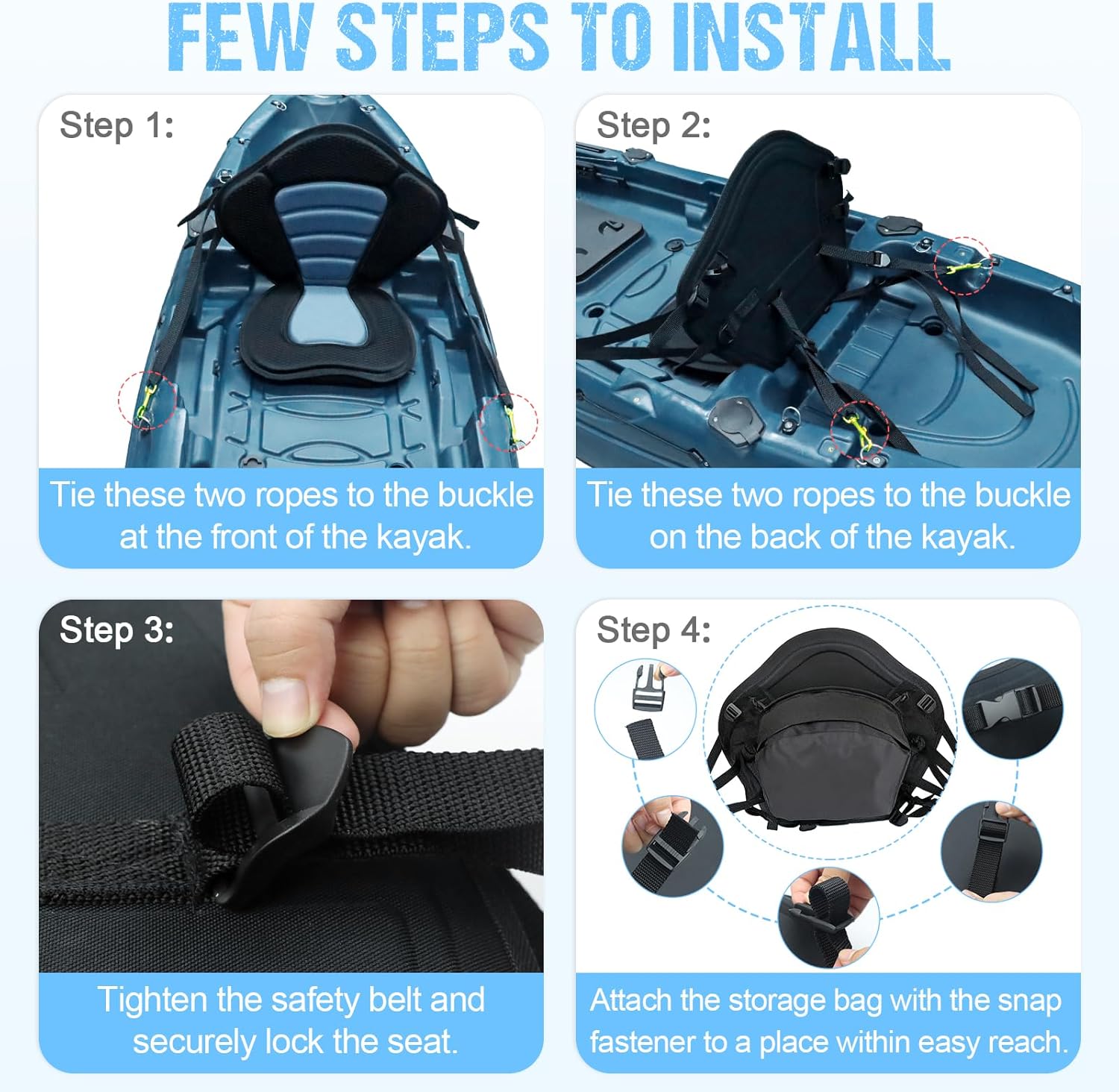 FEW STEPS TO INSTALL

Step 1:

Tie these two ropes to the buckle at the front of the kayak.

Step 2:

Tie these two ropes to the buckle on the back of the kayak.

Step 3:

Tighten the safety belt and securely lock the seat.

Step 4:

Attach the storage bag with the snap fastener to a place within easy reach.