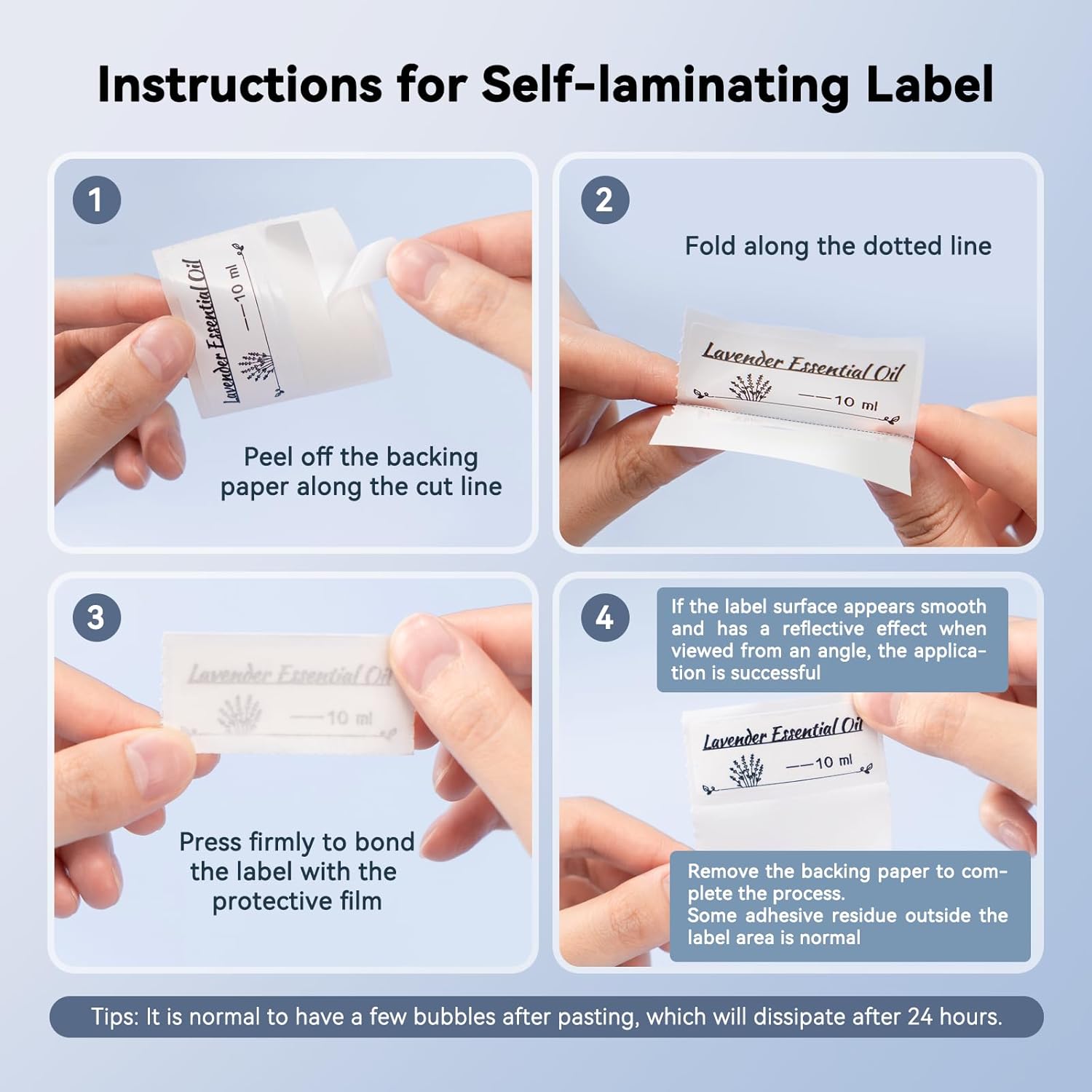 Instructions for Self-laminating Label

1

Lavender Essential Oil
10 ml

Peel off the backing paper along the cut line

2

Fold along the dotted line

Lavender Essential Oil
10 ml

3

Lavender Essential Oil
10 ml

Press firmly to bond the label with the protective film

4

If the label surface appears smooth and has a reflective effect when viewed from an angle, the application is successful

Lavender Essential Oil
10 ml

Remove the backing paper to complete the process.
Some adhesive residue outside the label area is normal

Tips: It is normal to have a few bubbles after pasting, which will dissipate after 24 hours.