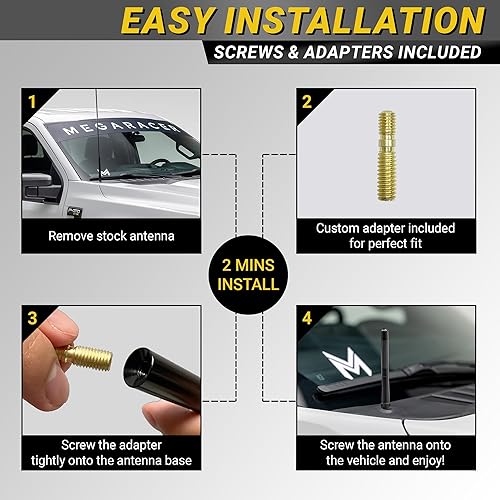 EASY INSTALLATION
SCREWS & ADAPTERS INCLUDED

1
MEGARACER
Remove stock antenna

2
Custom adapter included for perfect fit

2 MINS INSTALL

3
Screw the adapter tightly onto the antenna base

4
Screw the antenna onto the vehicle and enjoy!