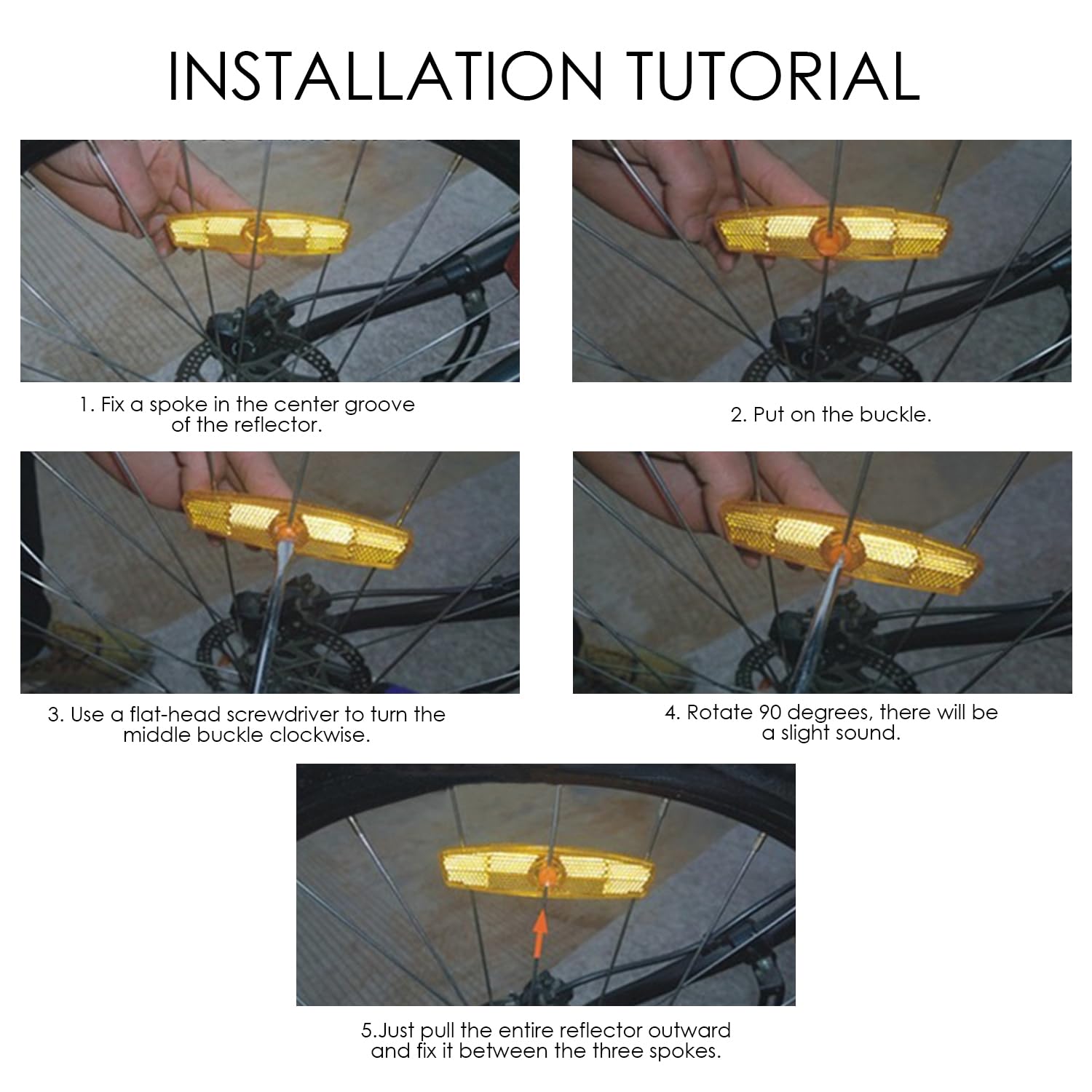 INSTALLATION TUTORIAL

1. Fix a spoke in the center groove of the reflector.

2. Put on the buckle.

3. Use a flat-head screwdriver to turn the middle buckle clockwise.

4. Rotate 90 degrees, there will be a slight sound.

5.Just pull the entire reflector outward and fix it between the three spokes.