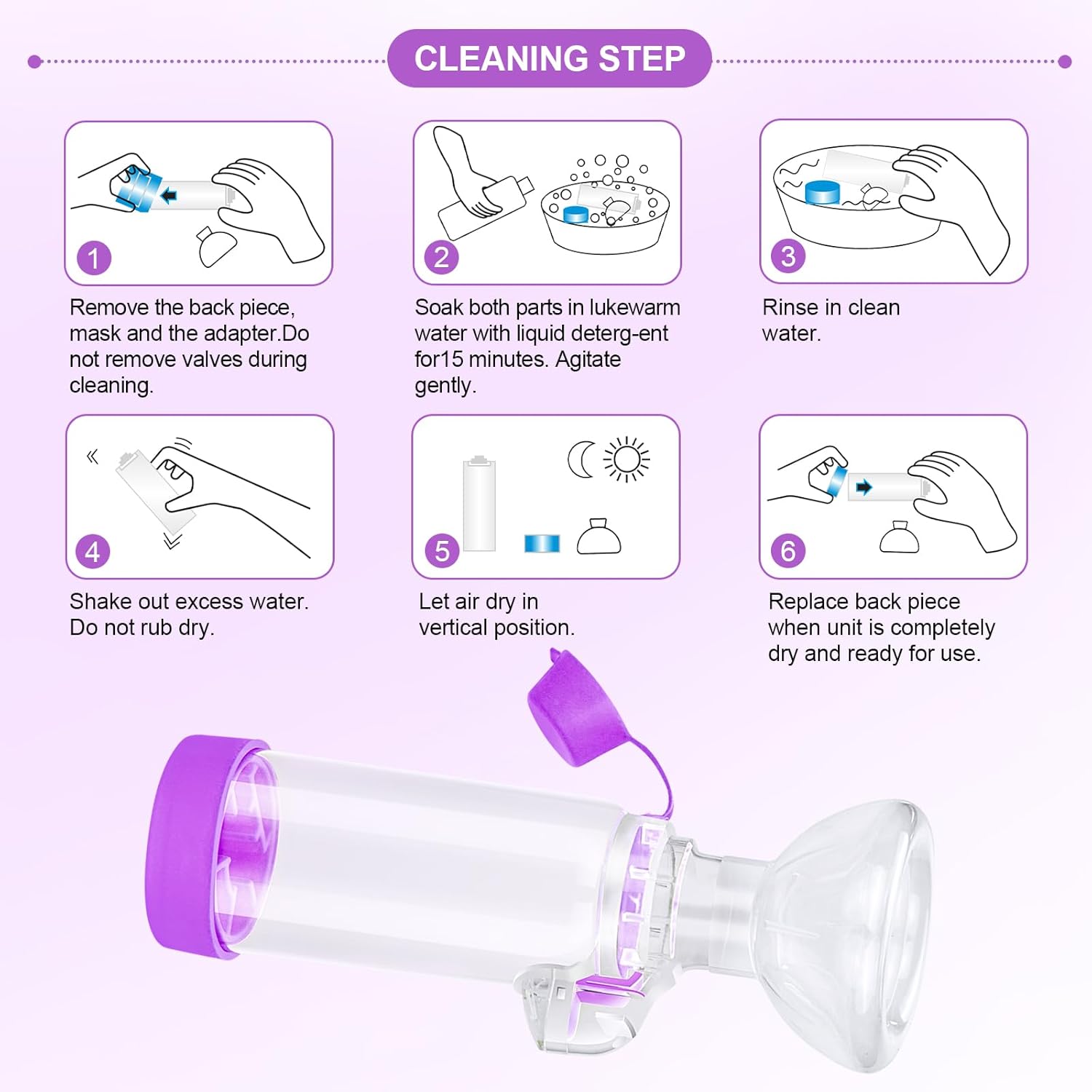 CLEANING STEP

1

Remove the back piece, mask and the adapter.Do not remove valves during cleaning.

2

Soak both parts in lukewarm water with liquid deterg-ent for15 minutes. Agitate gently.

3

Rinse in clean water.

4

Shake out excess water. Do not rub dry.

5

Let air dry in vertical position.

6

Replace back piece when unit is completely dry and ready for use.