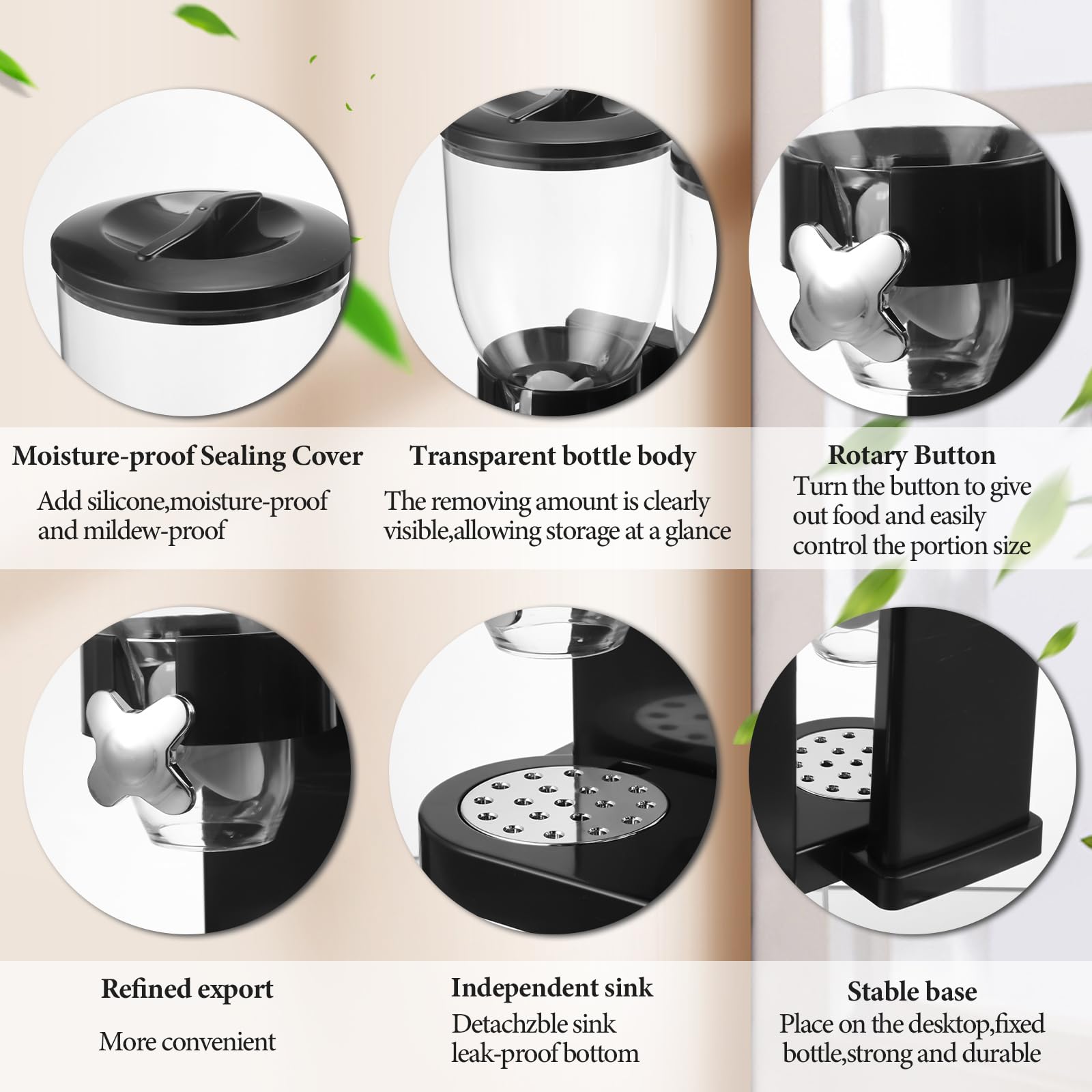 Moisture-proof Sealing Cover

Add silicone,moisture-proof and mildew-proof

Transparent bottle body

The removing amount is clearly visible,allowing storage at a glance

Rotary Button

Turn the button to give out food and easily control the portion size

Refined export

More convenient

Independent sink

Detachzble sink leak-proof bottom

Stable base

Place on the desktop,fixed bottle,strong and durable