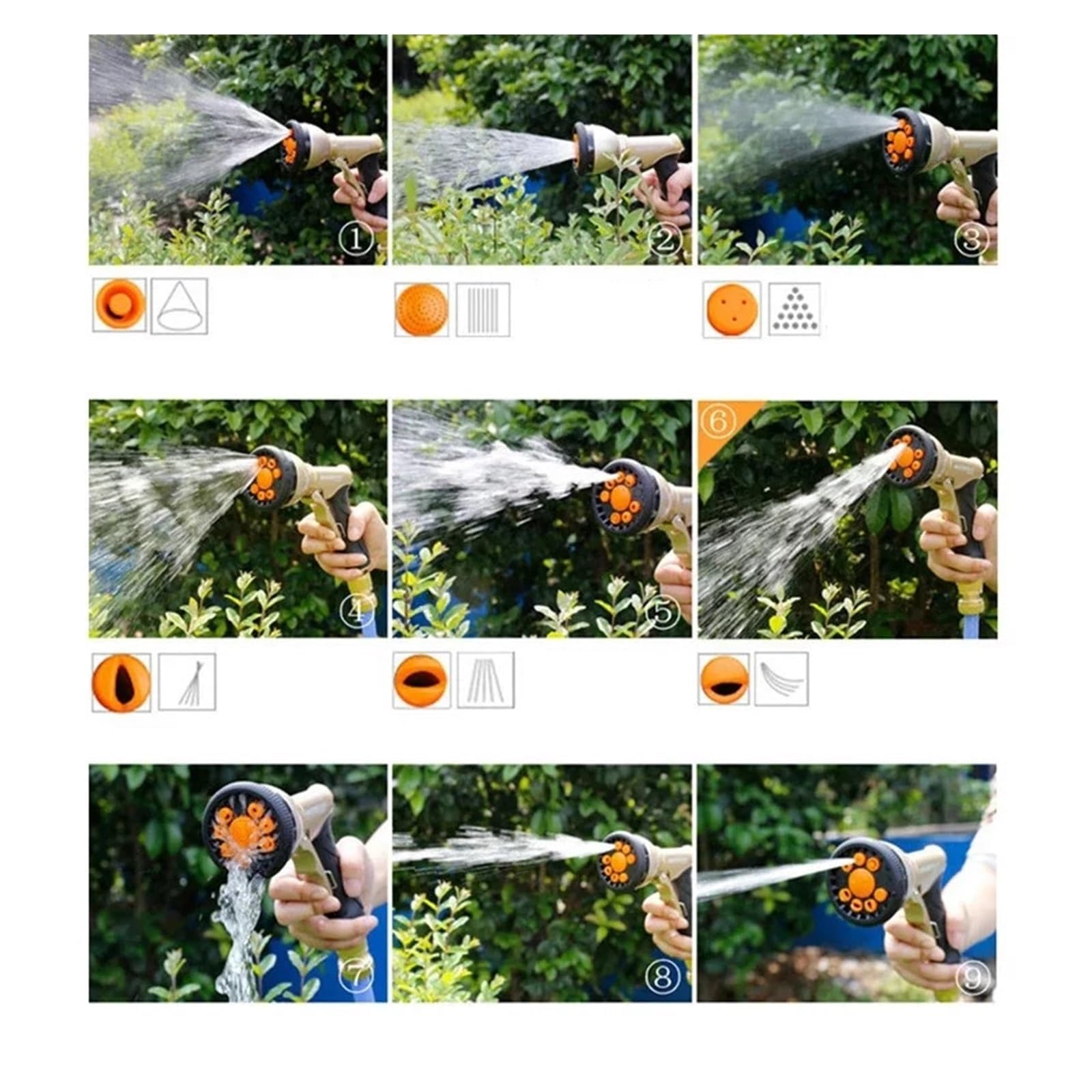 ①

②

③

④

⑤

⑥

⑦

⑧

⑨