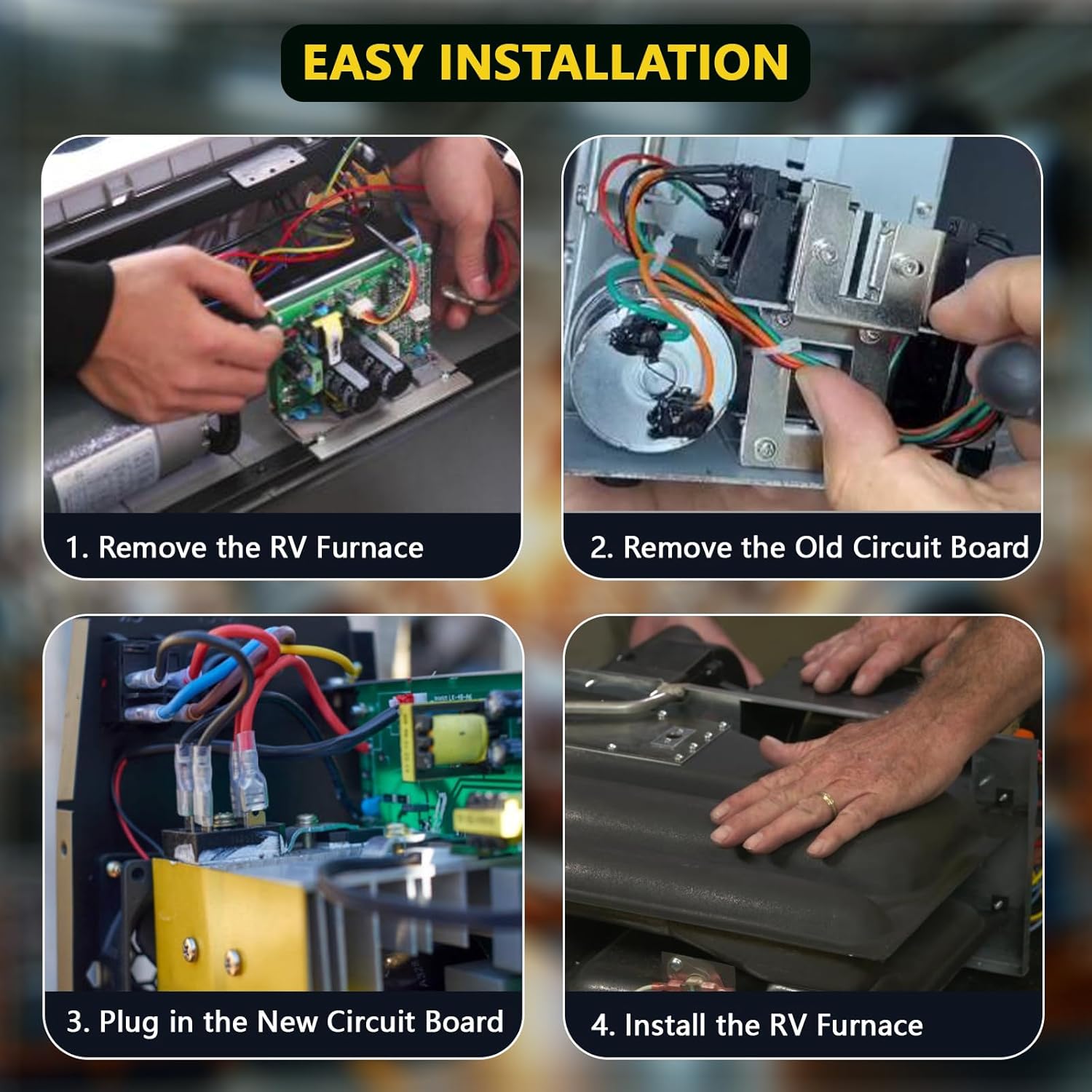 EASY INSTALLATION

1. Remove the RV Furnace

2. Remove the Old Circuit Board

3. Plug in the New Circuit Board

4. Install the RV Furnace