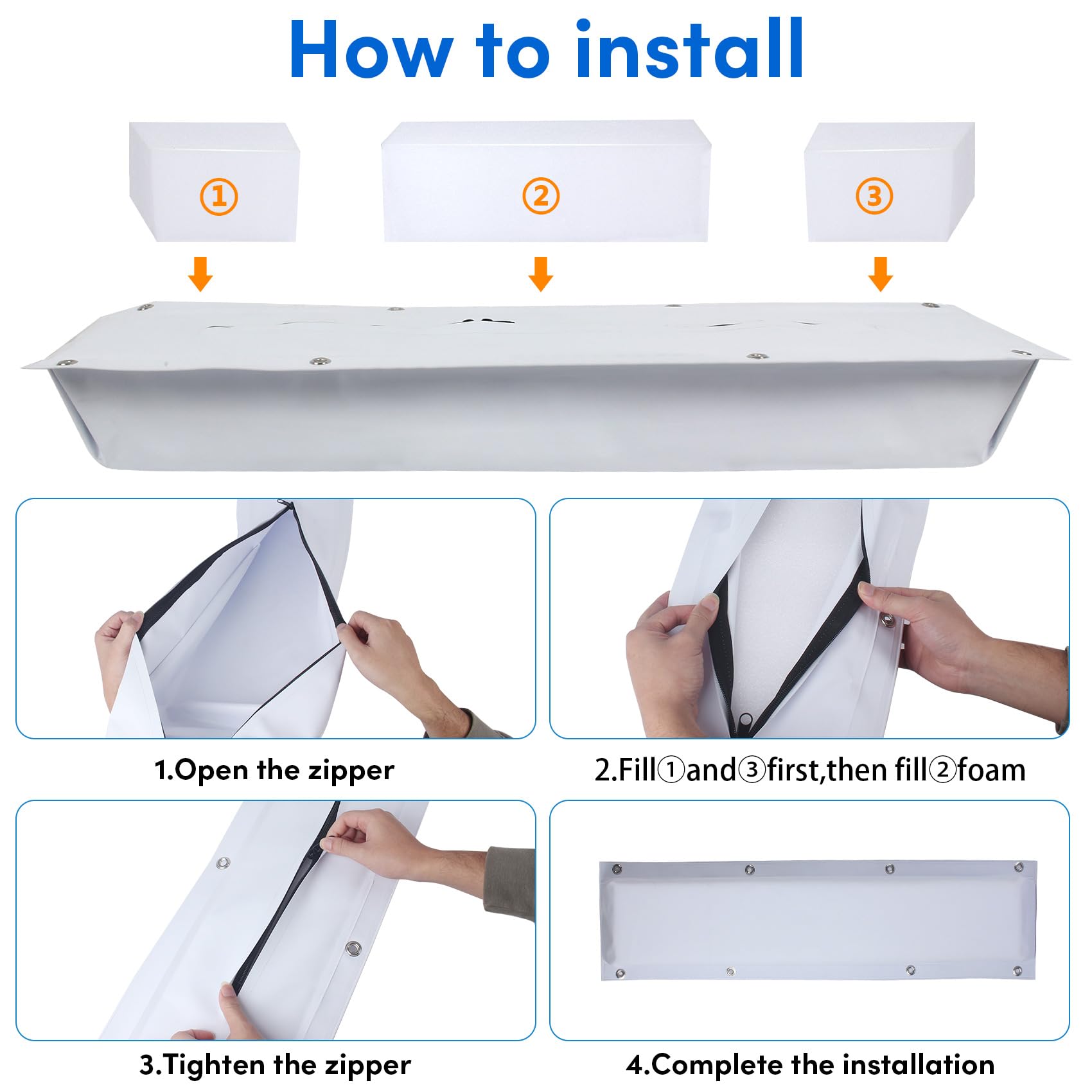 How to install

①

②

③

1.Open the zipper

2.Fill①and③first,then fill②foam

3.Tighten the zipper

4.Complete the installation