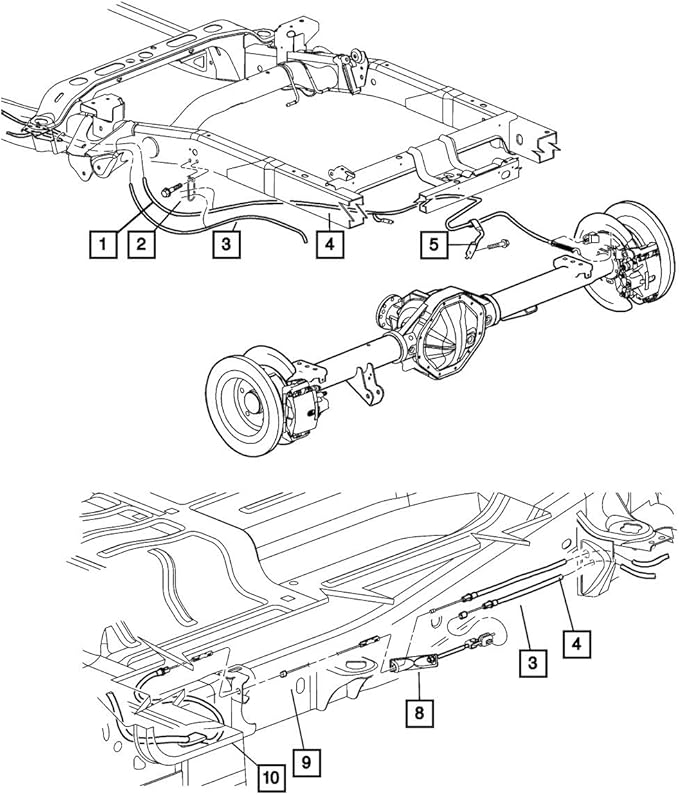 1
2
3
4
5
4
3
8
9
10