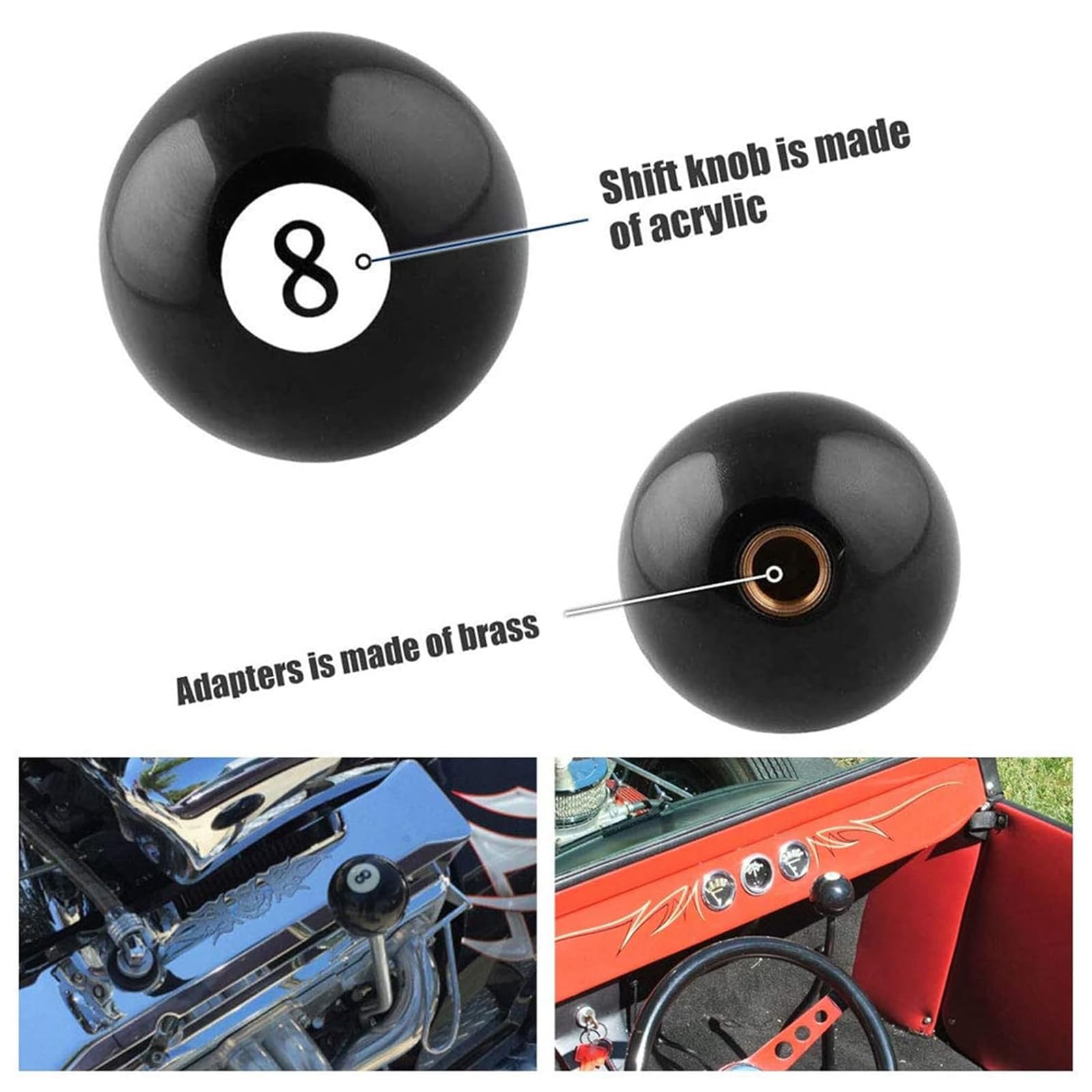 8

Shift knob is made of acrylic

Adapters is made of brass

8