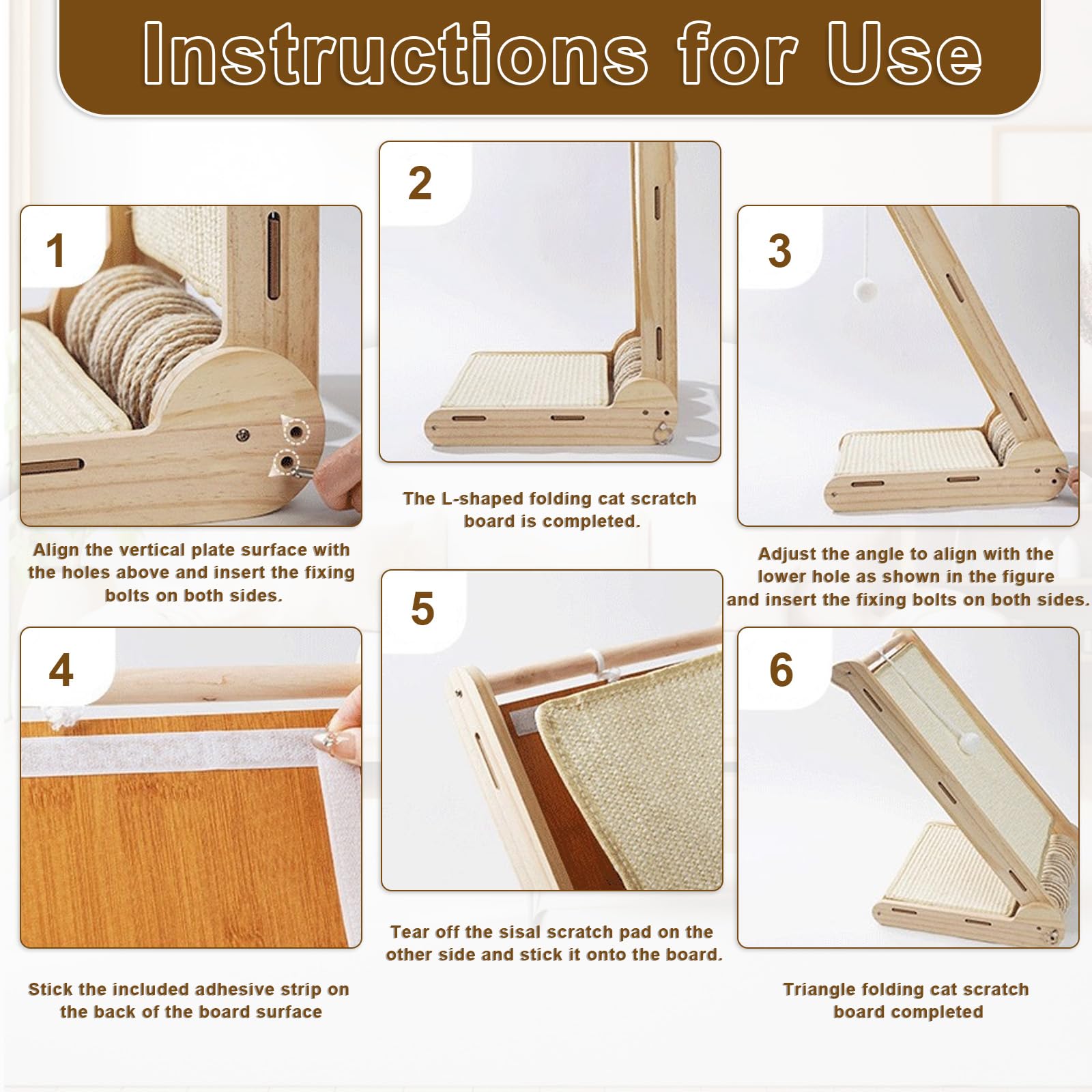 Instructions for Use

1

Align the vertical plate surface with the holes above and insert the fixing bolts on both sides.

2

The L-shaped folding cat scratch board is completed.

3

Adjust the angle to align with the lower hole as shown in the figure and insert the fixing bolts on both sides.

4

Stick the included adhesive strip on the back of the board surface

5

Tear off the sisal scratch pad on the other side and stick it onto the board.

6

Triangle folding cat scratch board completed