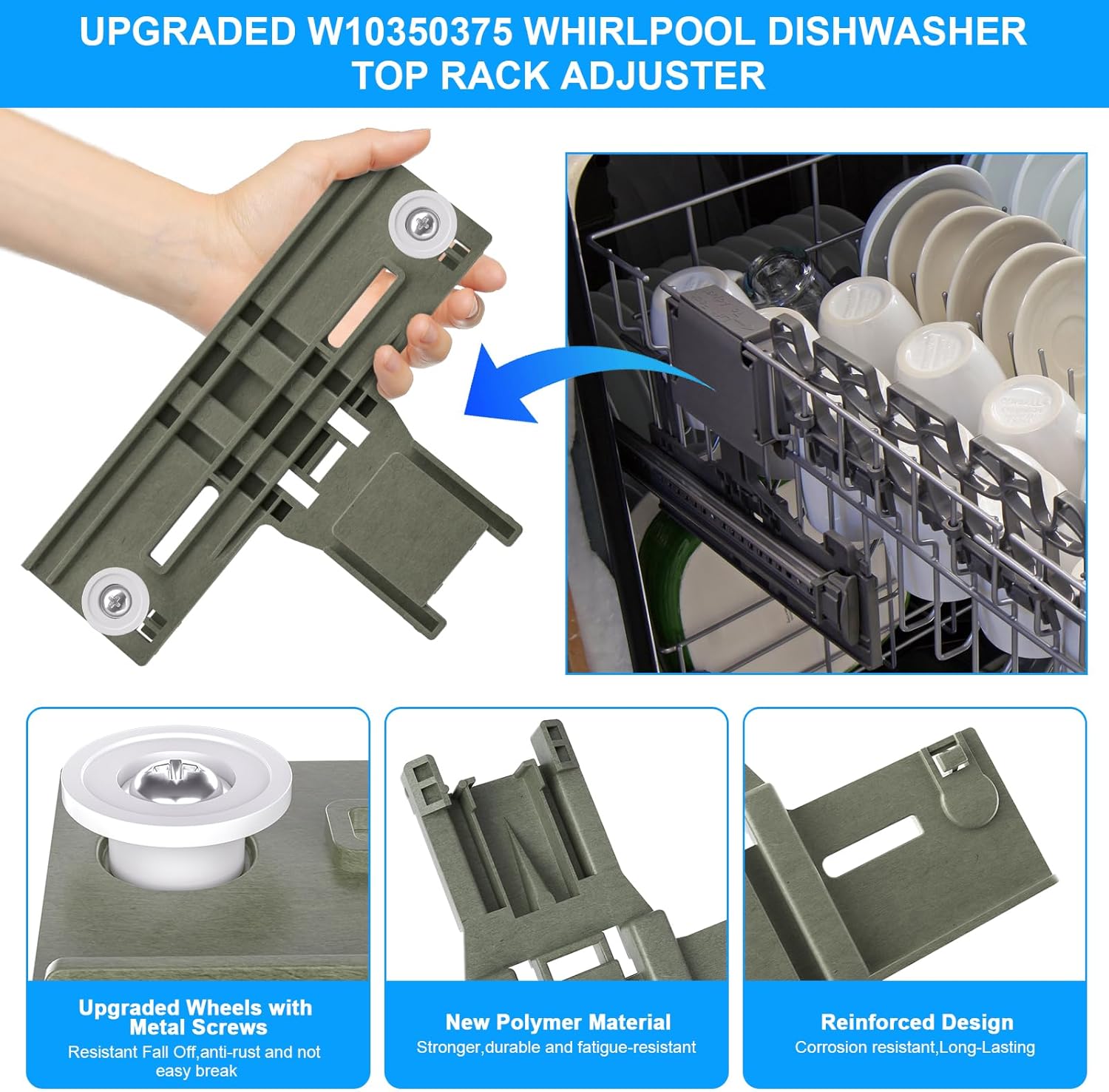 UPGRADED W10350375 WHIRLPOOL DISHWASHER TOP RACK ADJUSTER

Upgraded Wheels with Metal Screws
Resistant Fall Off,anti-rust and not easy break

New Polymer Material
Stronger,durable and fatigue-resistant

Reinforced Design
Corrosion resistant,Long-Lasting