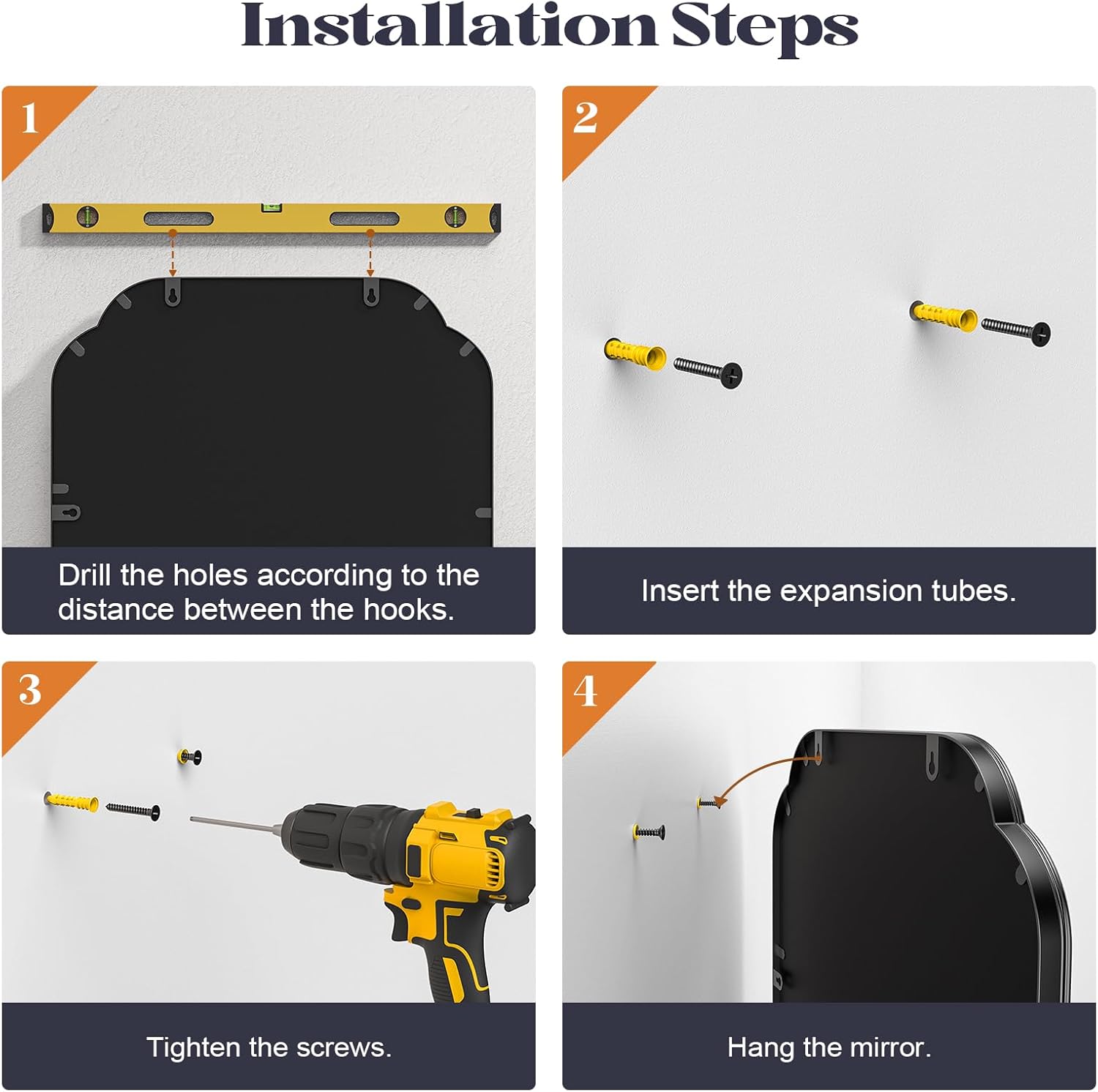 Installation Steps

1

Drill the holes according to the distance between the hooks.

2

Insert the expansion tubes.

3

Tighten the screws.

4

Hang the mirror.