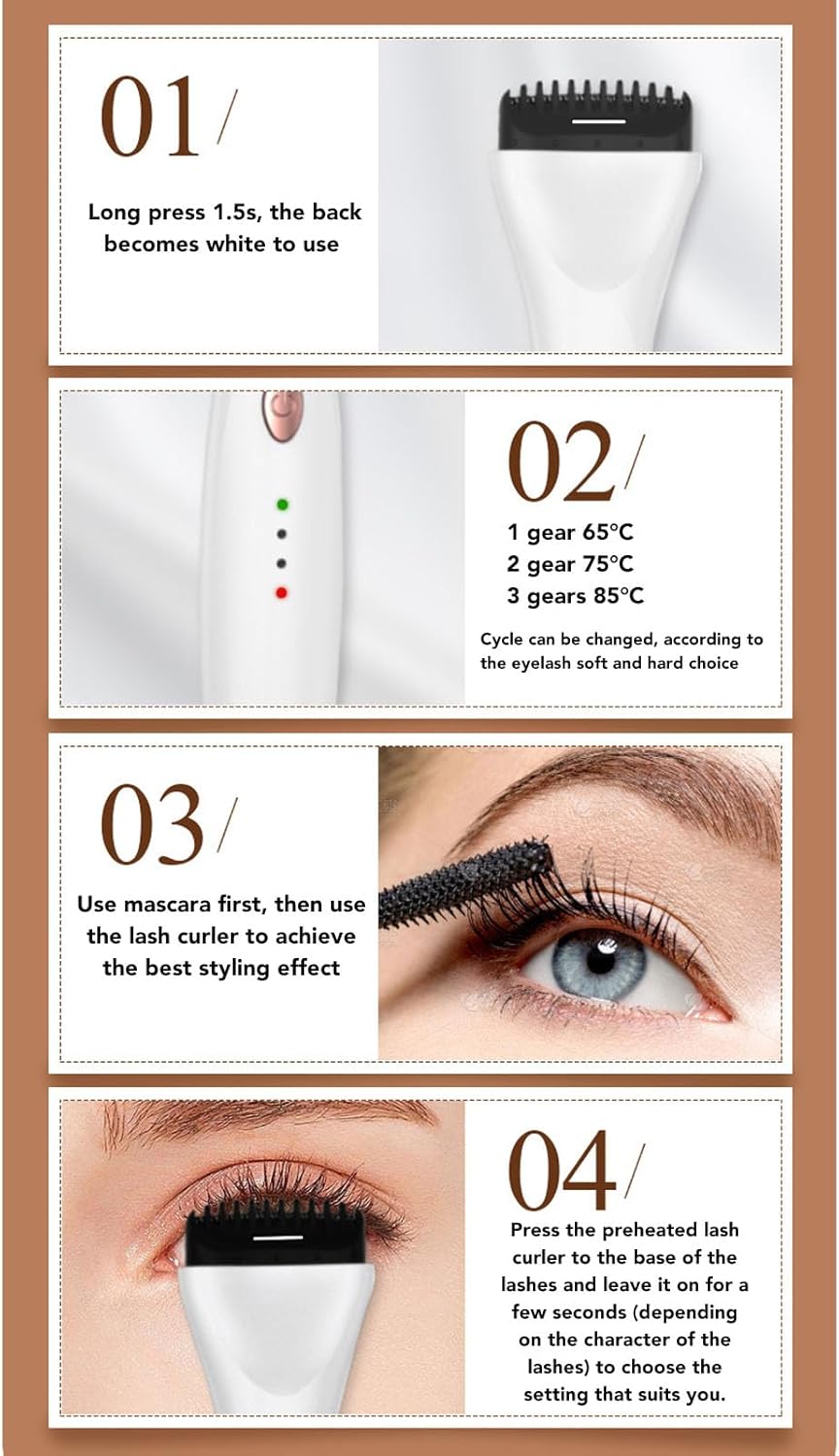 01/

Long press 1.5s, the back becomes white to use

02/

1 gear 65°C
2 gear 75°C
3 gears 85°C

Cycle can be changed, according to the eyelash soft and hard choice

03/

Use mascara first, then use the lash curler to achieve the best styling effect

04/

Press the preheated lash curler to the base of the lashes and leave it on for a few seconds (depending on the character of the lashes) to choose the setting that suits you.