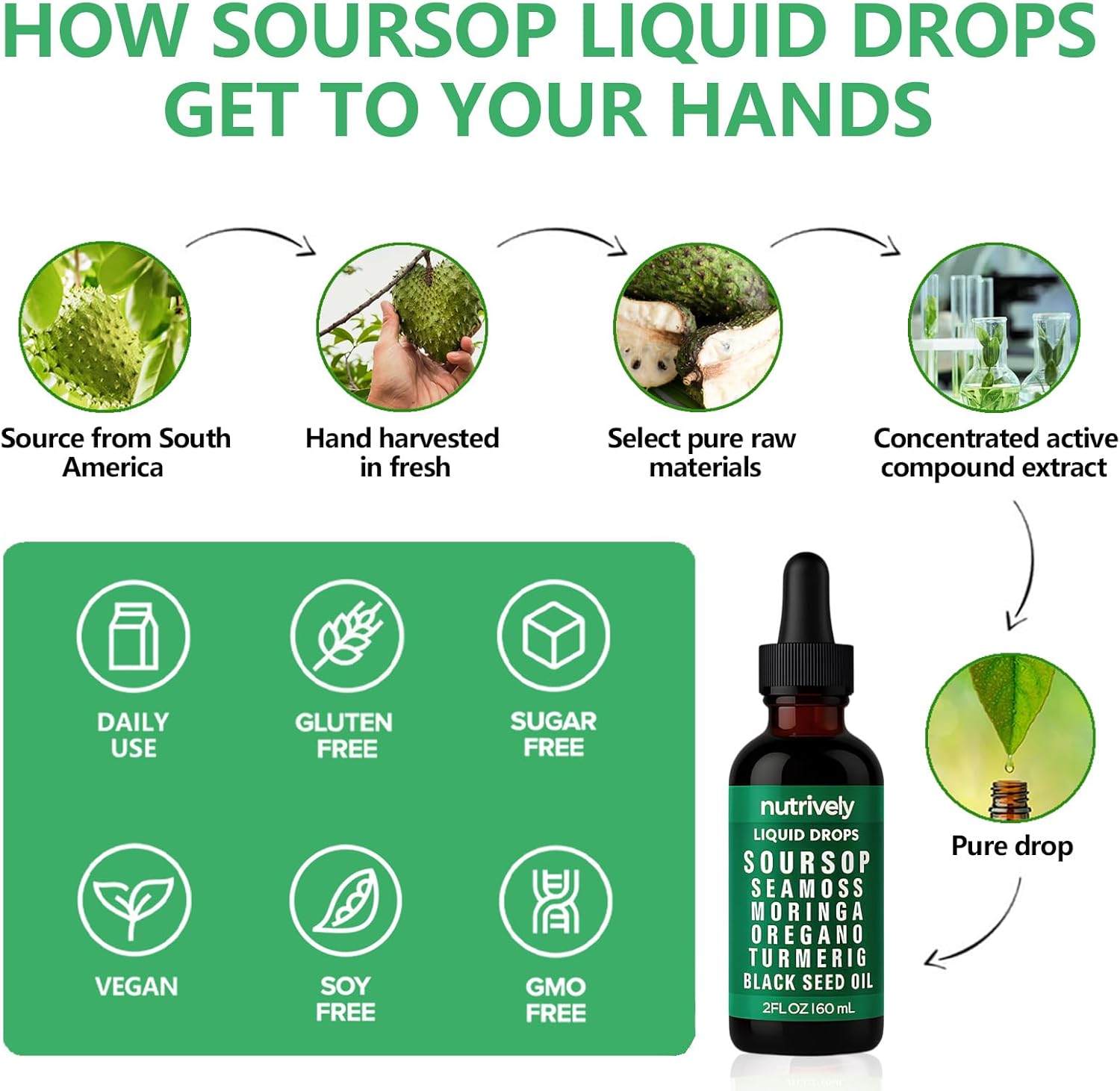 HOW SOURSOP LIQUID DROPS GET TO YOUR HANDS

Source from South America

Hand harvested in fresh

Select pure raw materials

Concentrated active compound extract

DAILY USE

GLUTEN FREE

SUGAR FREE

VEGAN

SOY FREE

GMO FREE

nutrively
LIQUID DROPS
SOURSOP
SEAMOSS
MORINGA
OREGANO
TURMERIC
BLACK SEED OIL
2FL OZ | 60 mL

Pure drop