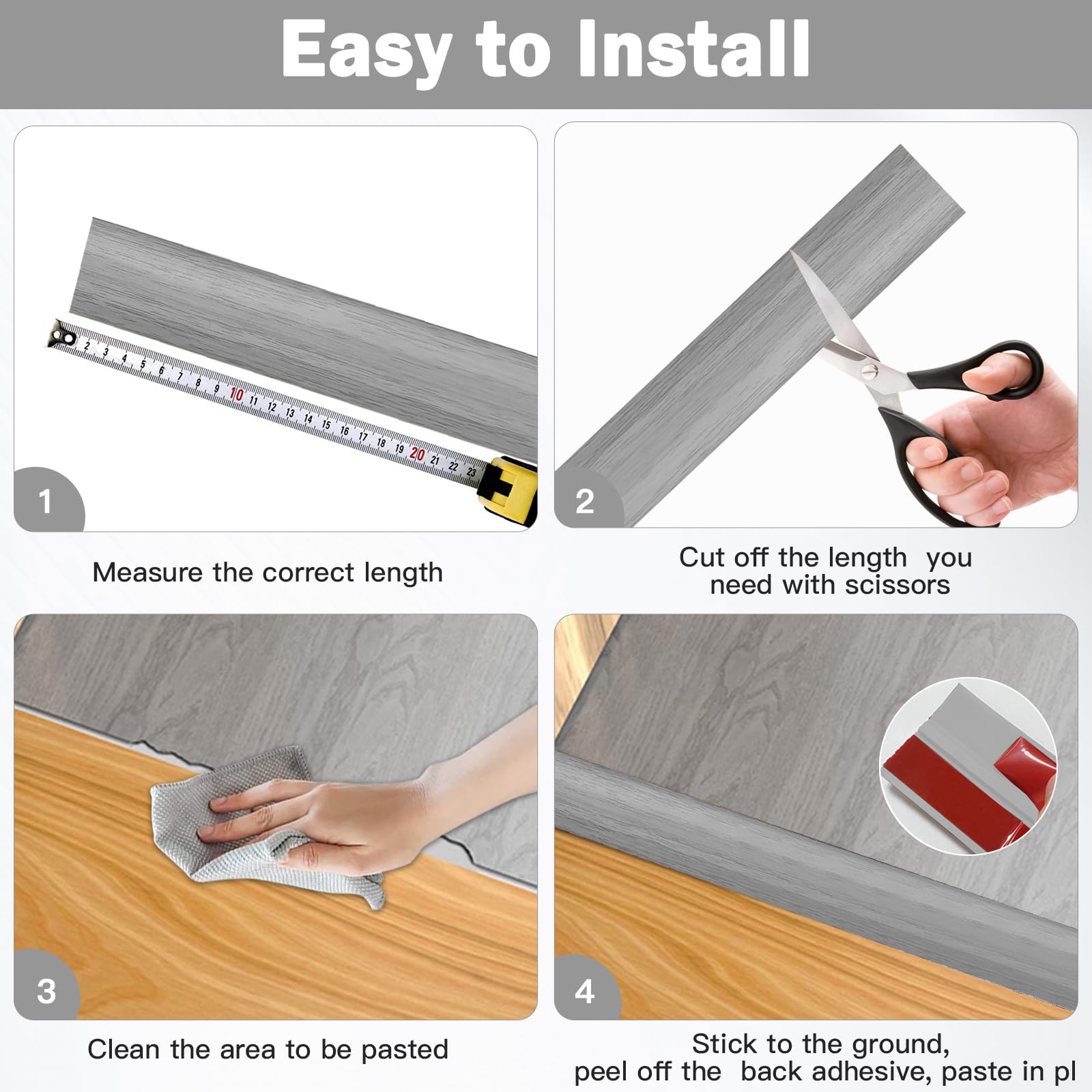 Easy to Install

2 3 4 5 6 7 8 9 10 11 12 13 14 15 16 17 18 19 20 21 22 23

1

Measure the correct length

2

Cut off the length you need with scissors

3

Clean the area to be pasted

4

Stick to the ground, peel off the back adhesive, paste in pl