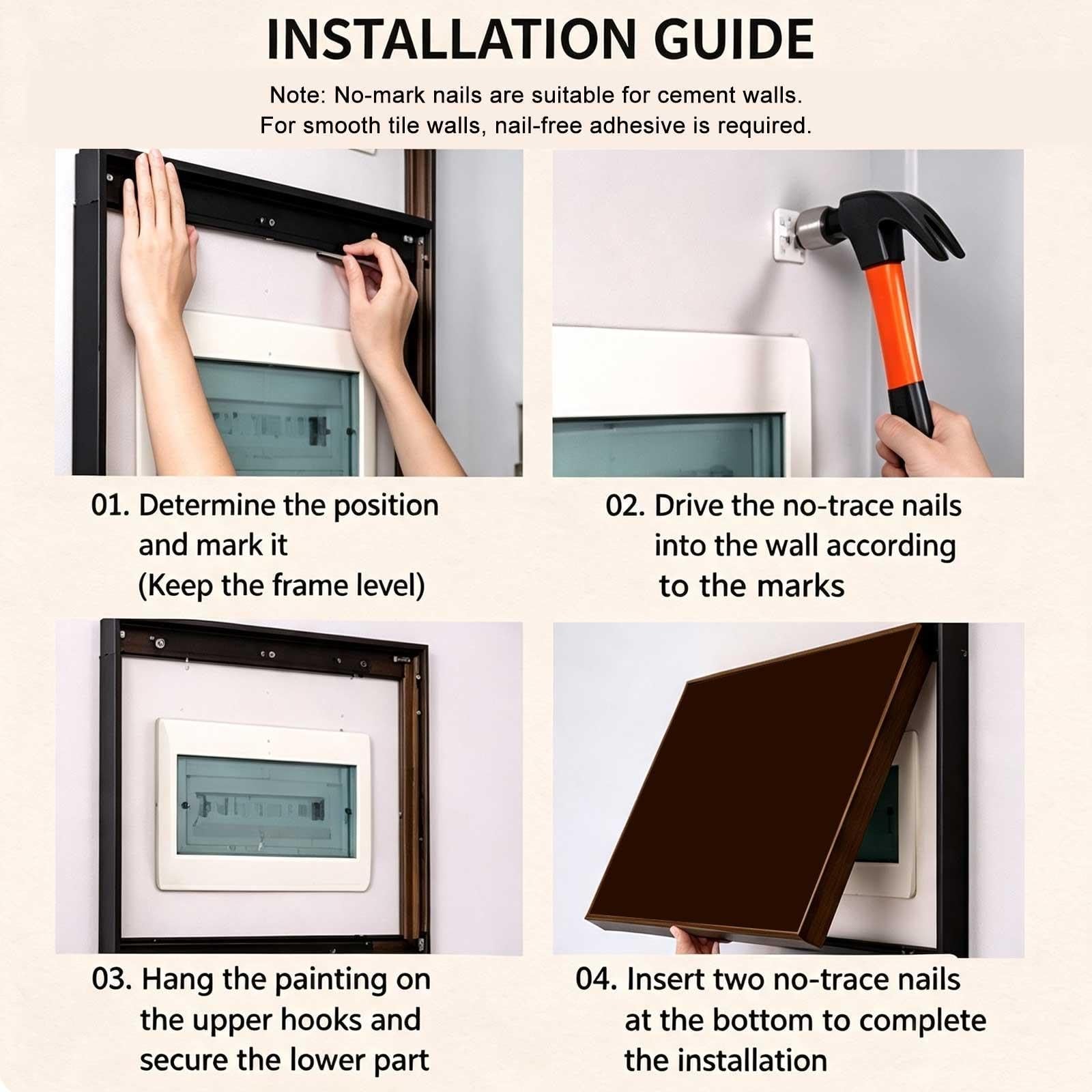 INSTALLATION GUIDE

Note: No-mark nails are suitable for cement walls.
For smooth tile walls, nail-free adhesive is required.

01. Determine the position and mark it (Keep the frame level)

02. Drive the no-trace nails into the wall according to the marks

03. Hang the painting on the upper hooks and secure the lower part

04. Insert two no-trace nails at the bottom to complete the installation