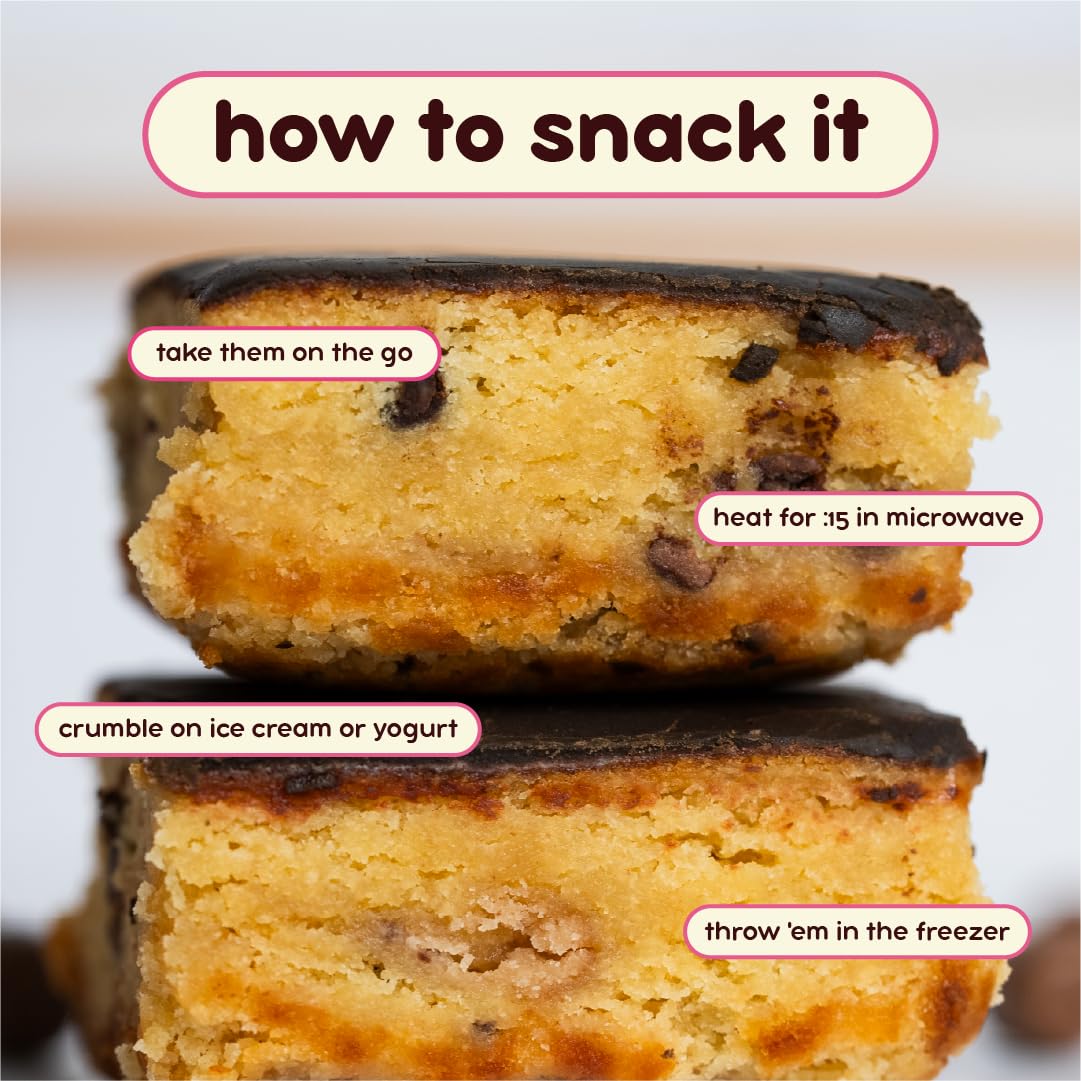 how to snack it

take them on the go

heat for :15 in microwave

crumble on ice cream or yogurt

throw 'em in the freezer