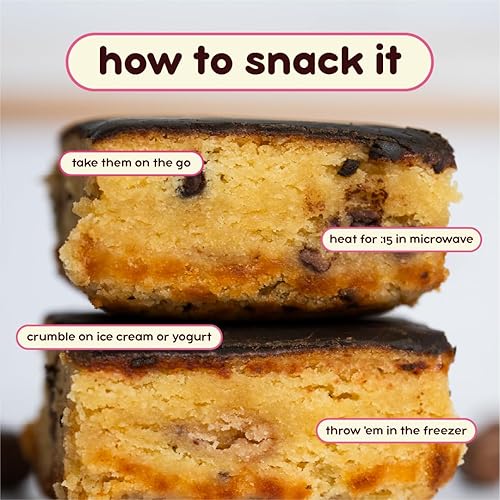 how to snack it

take them on the go

heat for :15 in microwave

crumble on ice cream or yogurt

throw 'em in the freezer