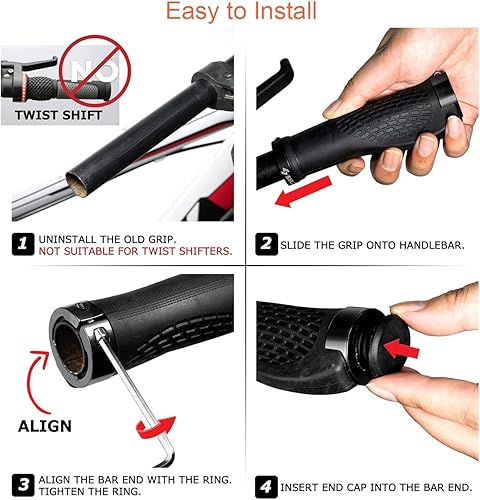 Easy to Install

NO

TWIST SHIFT

1 UNINSTALL THE OLD GRIP.
NOT SUITABLE FOR TWIST SHIFTERS.

2 SLIDE THE GRIP ONTO HANDLEBAR.

ALIGN

3 ALIGN THE BAR END WITH THE RING.
TIGHTEN THE RING.

4 INSERT END CAP INTO THE BAR END.