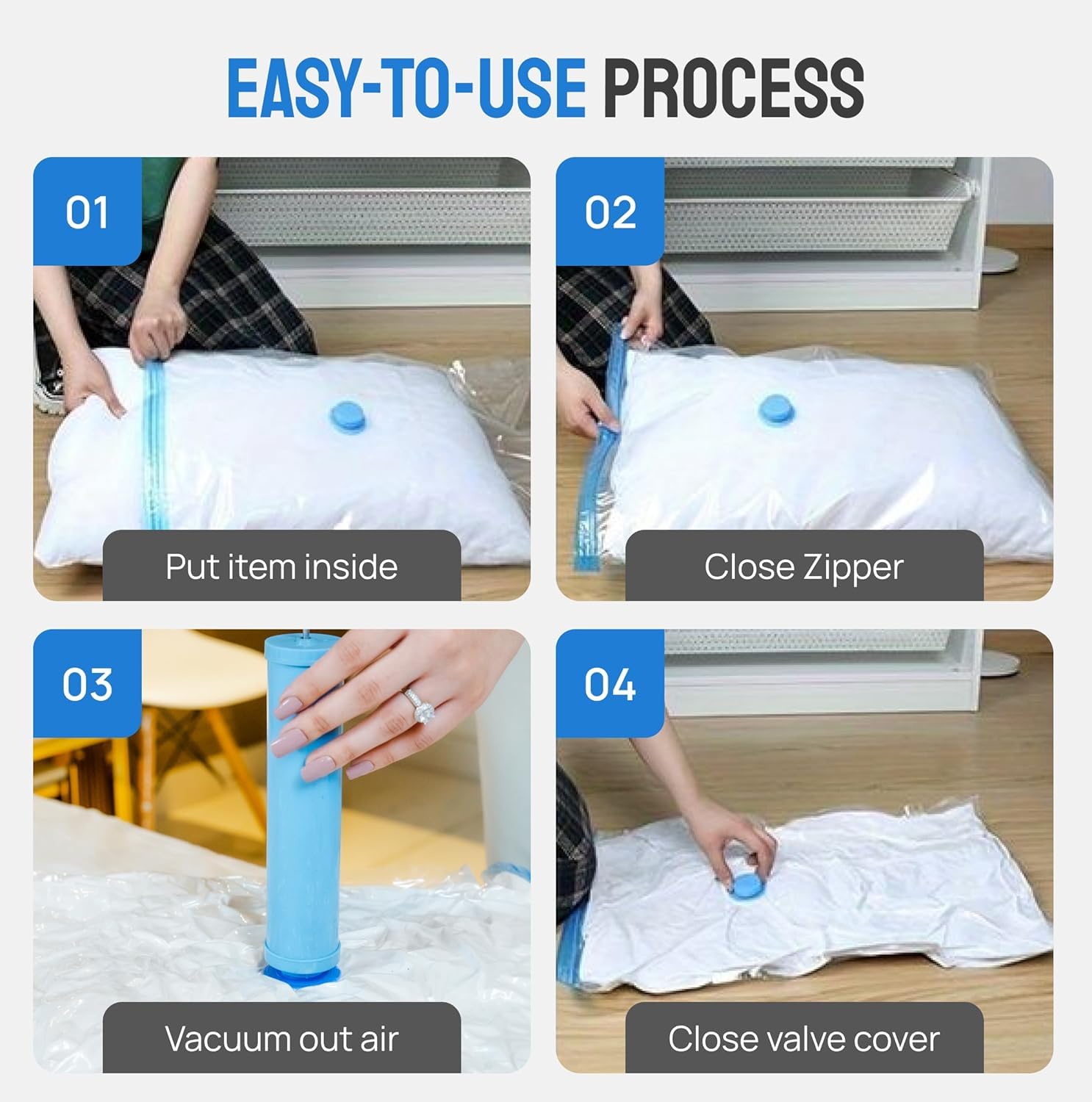 EASY-TO-USE PROCESS

01

Put item inside

02

Close Zipper

03

Vacuum out air

04

Close valve cover