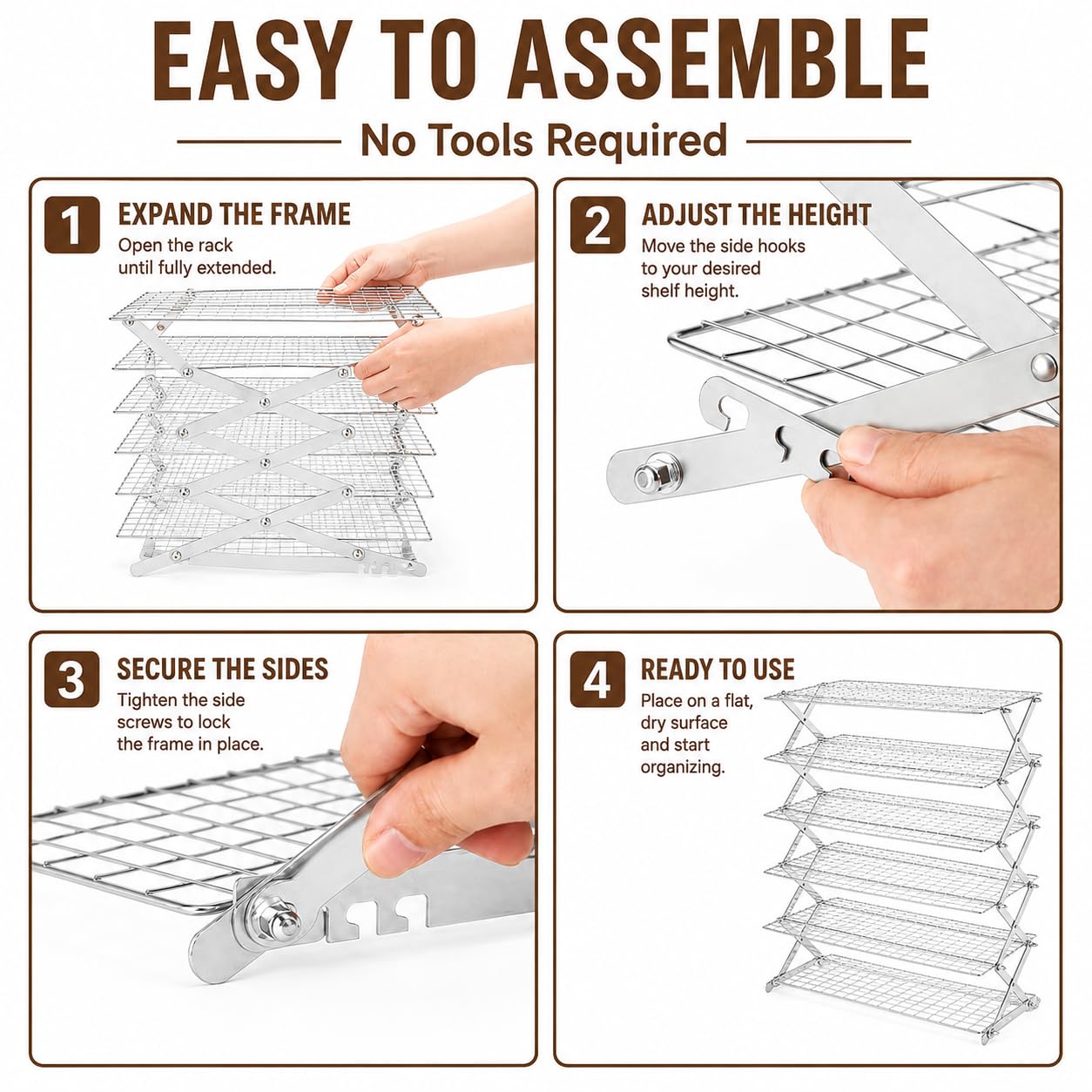 EASY TO ASSEMBLE

No Tools Required

1 EXPAND THE FRAME
Open the rack until fully extended.

2 ADJUST THE HEIGHT
Move the side hooks to your desired shelf height.

3 SECURE THE SIDES
Tighten the side screws to lock the frame in place.

4 READY TO USE
Place on a flat, dry surface and start organizing.