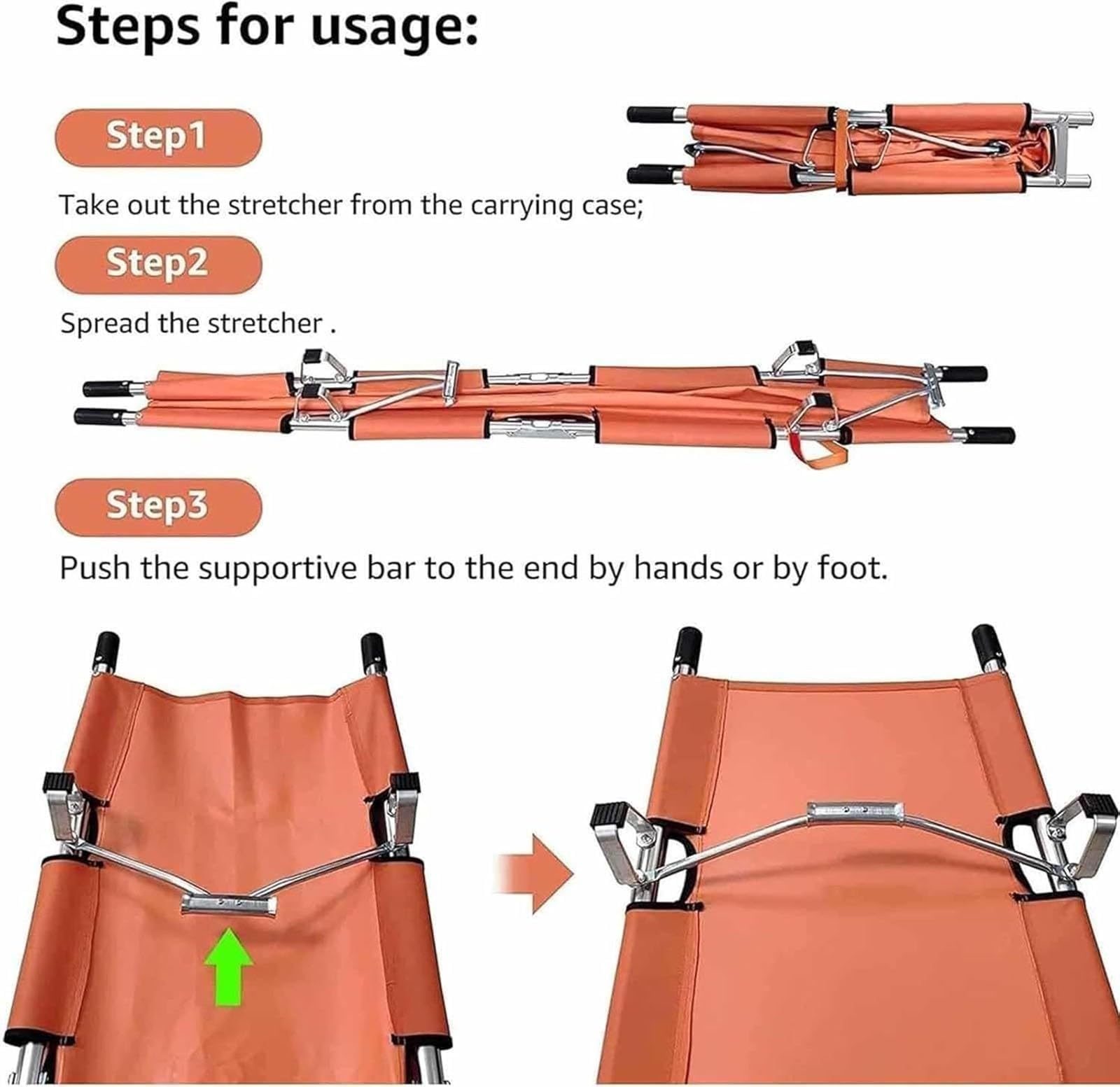 Steps for usage:

Step1

Take out the stretcher from the carrying case;

Step2

Spread the stretcher .

Step3

Push the supportive bar to the end by hands or by foot.