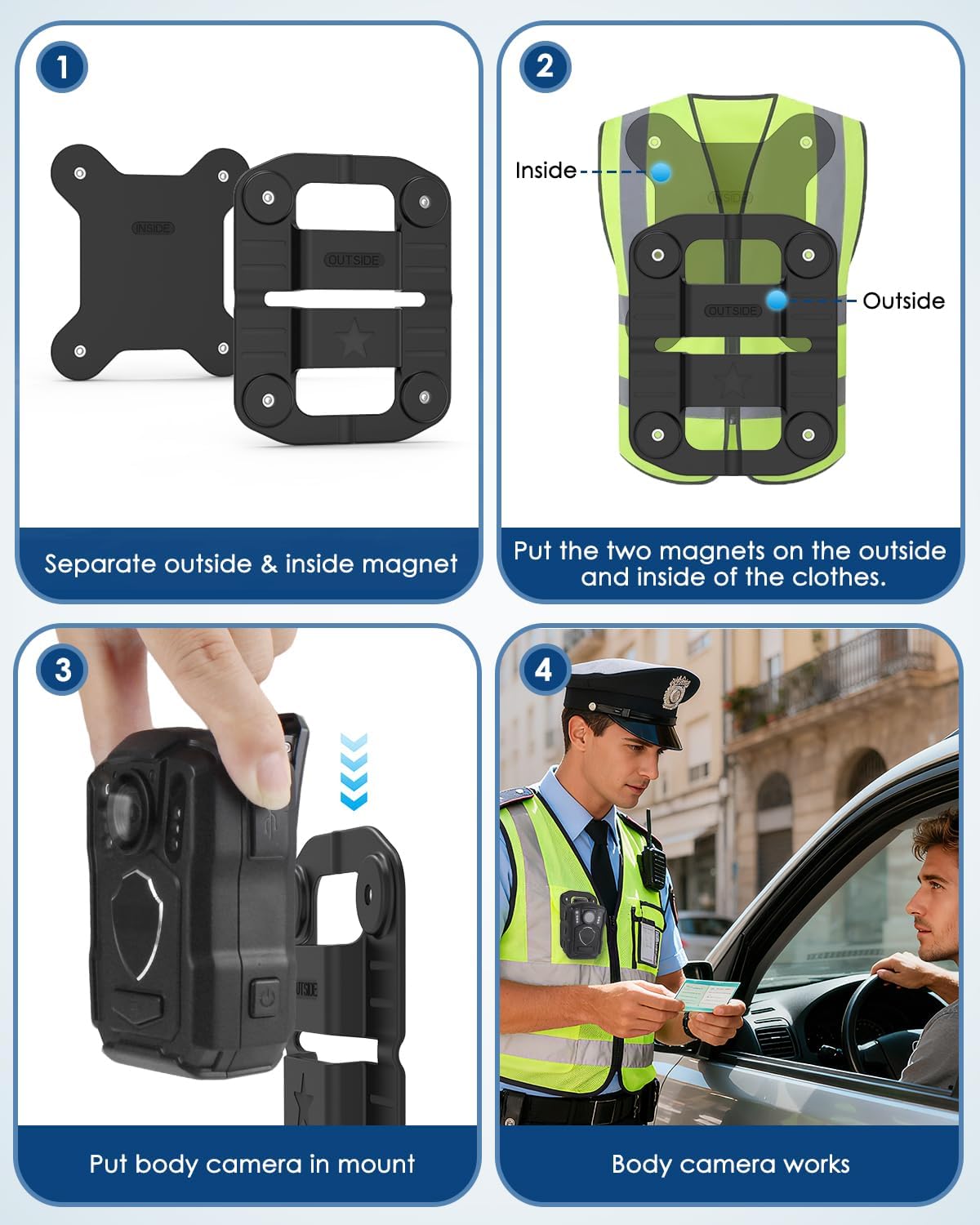 1

INSIDE

OUTSIDE

Separate outside & inside magnet

2

Inside

INSIDE

OUTSIDE

Outside

Put the two magnets on the outside and inside of the clothes.

3

OUTSIDE

Put body camera in mount

4

Body camera works