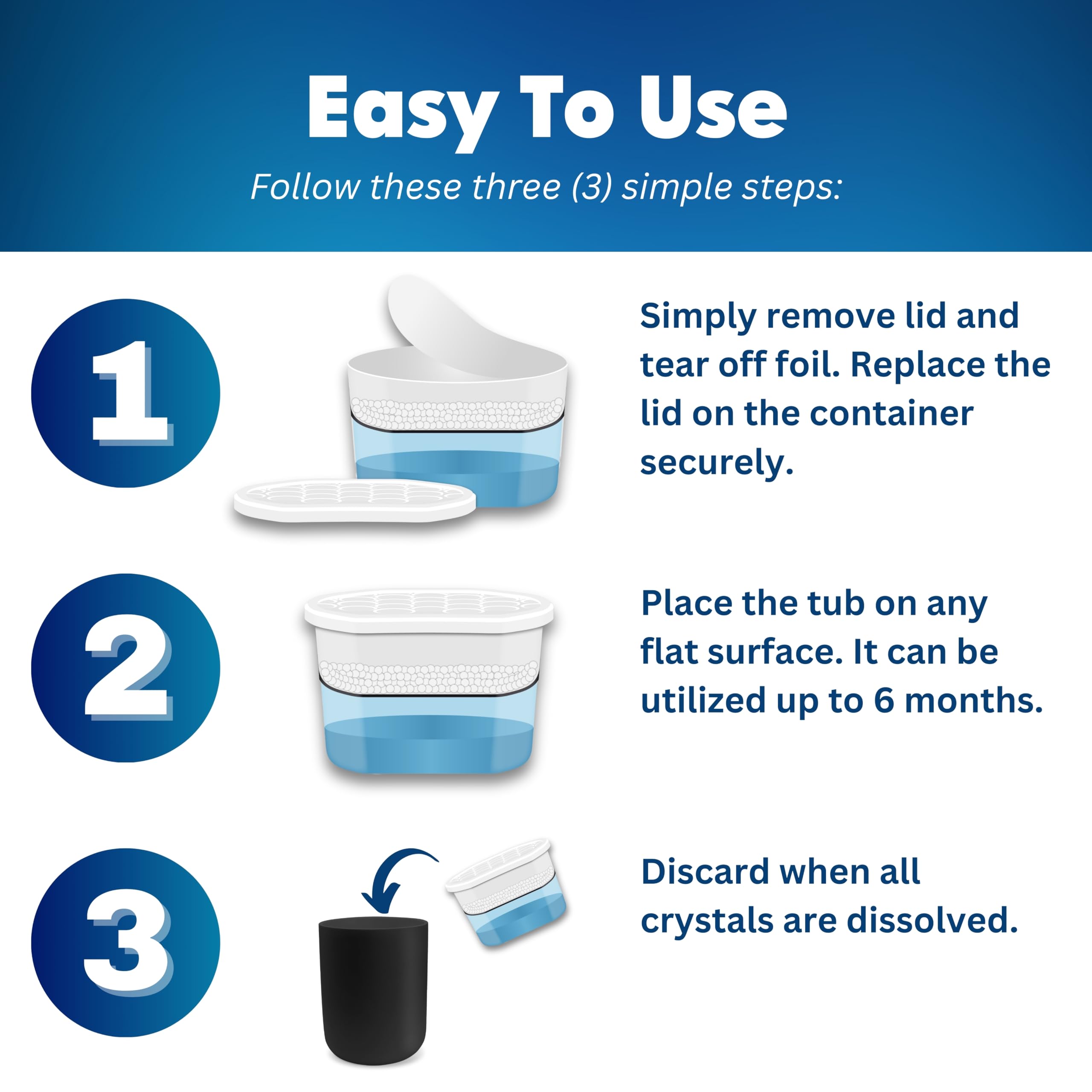 Easy To Use

Follow these three (3) simple steps:

1

Simply remove lid and tear off foil. Replace the lid on the container securely.

2

Place the tub on any flat surface. It can be utilized up to 6 months.

3

Discard when all crystals are dissolved.